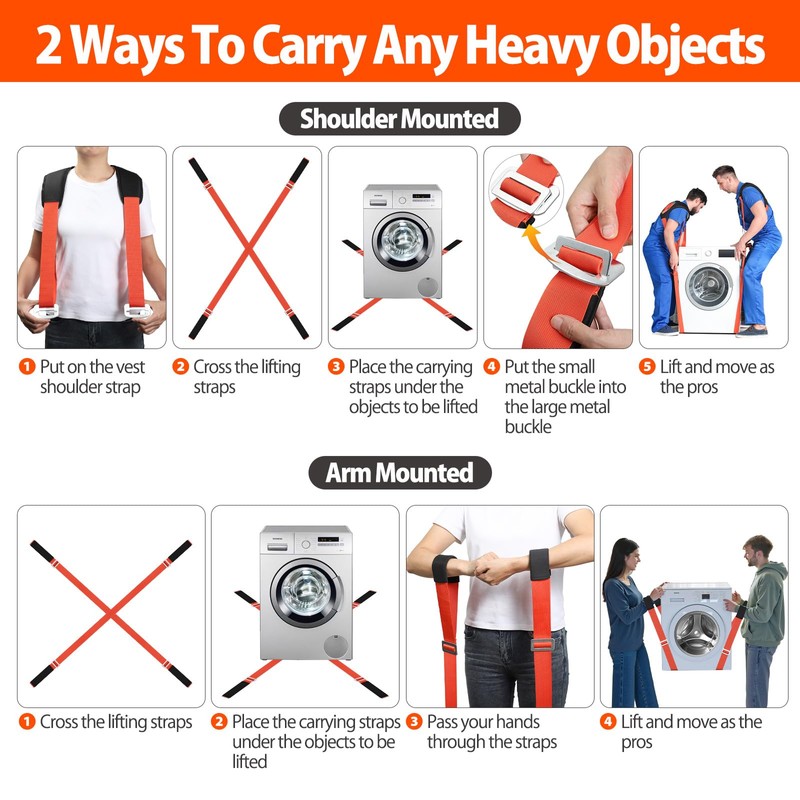 2 Ways To Carry Any Heavy Objects

Shoulder Mounted

1 Put on the vest shoulder strap

2 Cross the lifting straps

3 Place the carrying straps under the objects to be lifted

4 Put the small metal buckle into the large metal buckle

5 Lift and move as the pros

Arm Mounted

1 Cross the lifting straps

2 Place the carrying straps under the objects to be lifted

3 Pass your hands through the straps

4 Lift and move as the pros