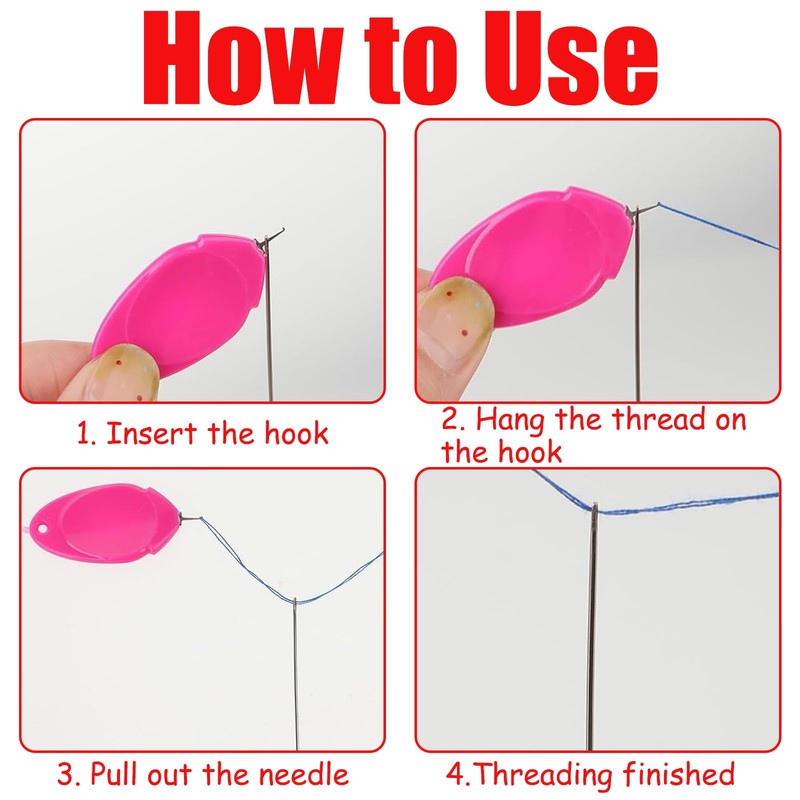 How to Use

1. Insert the hook

2. Hang the thread on the hook

3. Pull out the needle

4.Threading finished