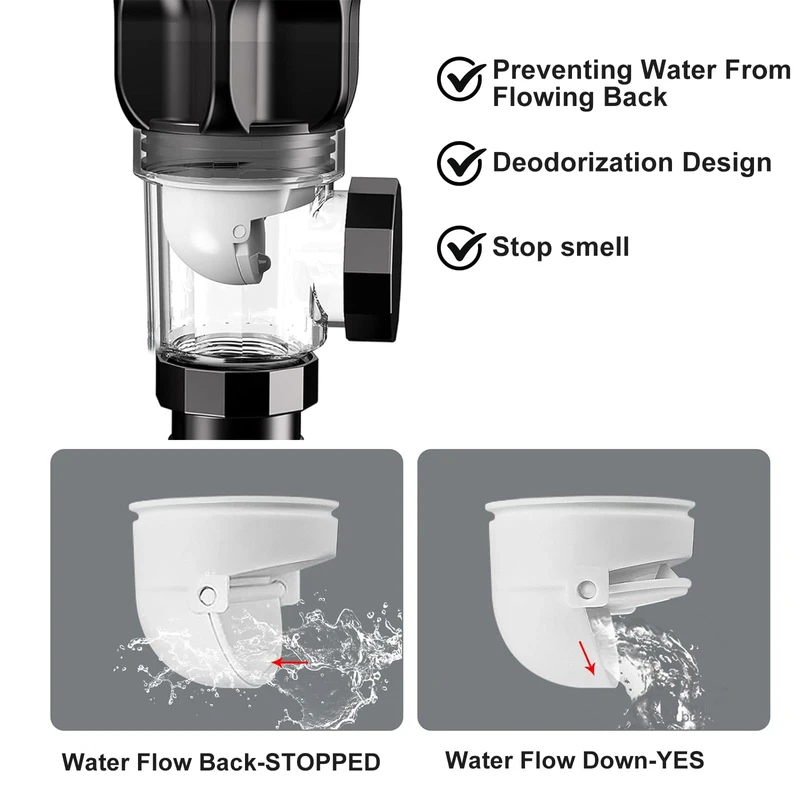 Preventing Water From Flowing Back

Deodorization Design

Stop smell

Water Flow Back-STOPPED

Water Flow Down-YES