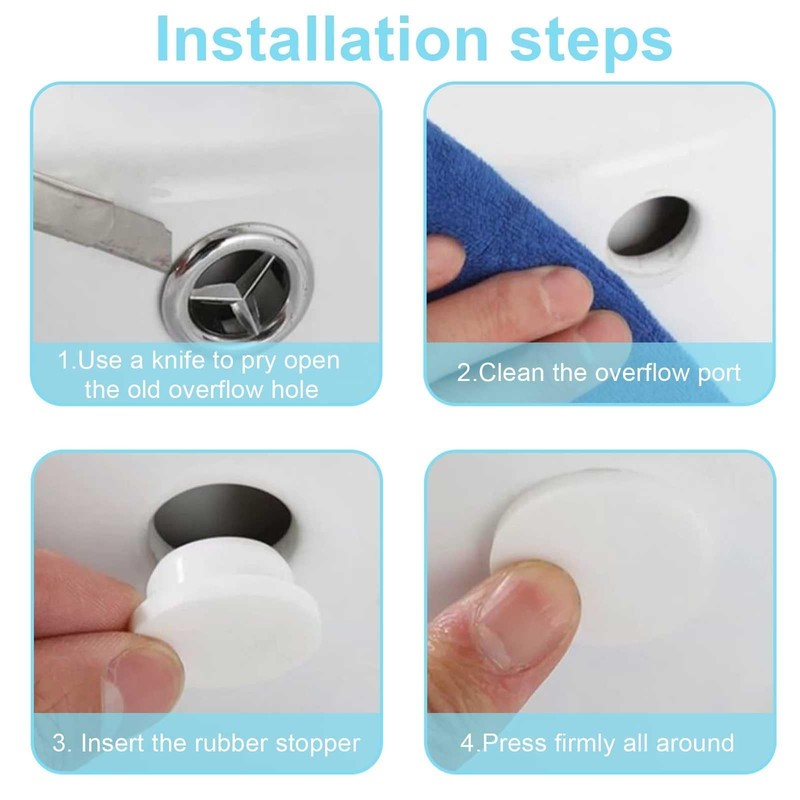 Installation steps

1.Use a knife to pry open the old overflow hole

2.Clean the overflow port

3. Insert the rubber stopper

4.Press firmly all around