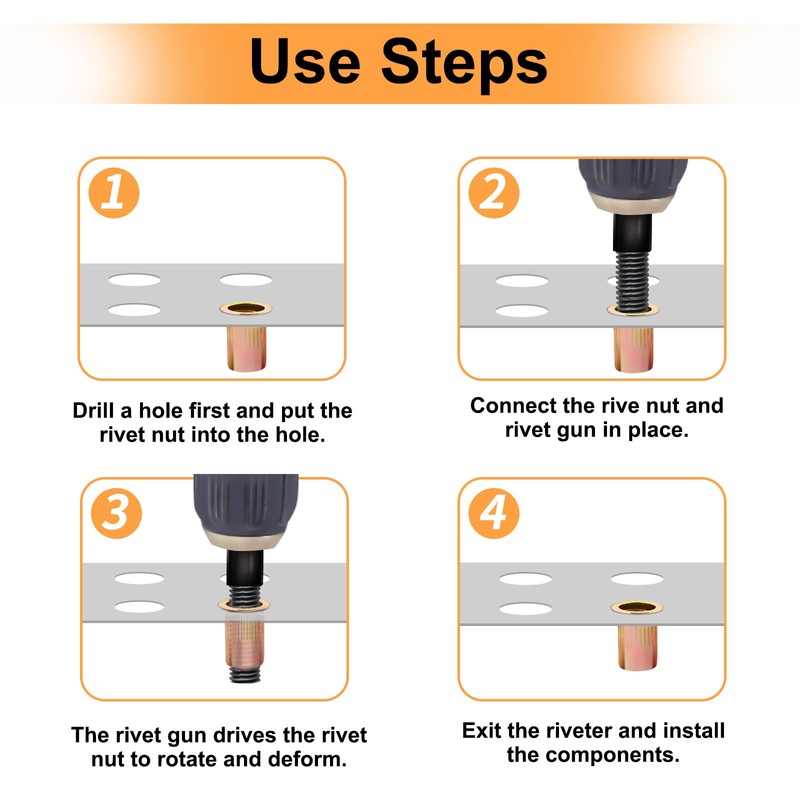 Use Steps

1

Drill a hole first and put the rivet nut into the hole.

2

Connect the rive nut and rivet gun in place.

3

The rivet gun drives the rivet nut to rotate and deform.

4

Exit the riveter and install the components.