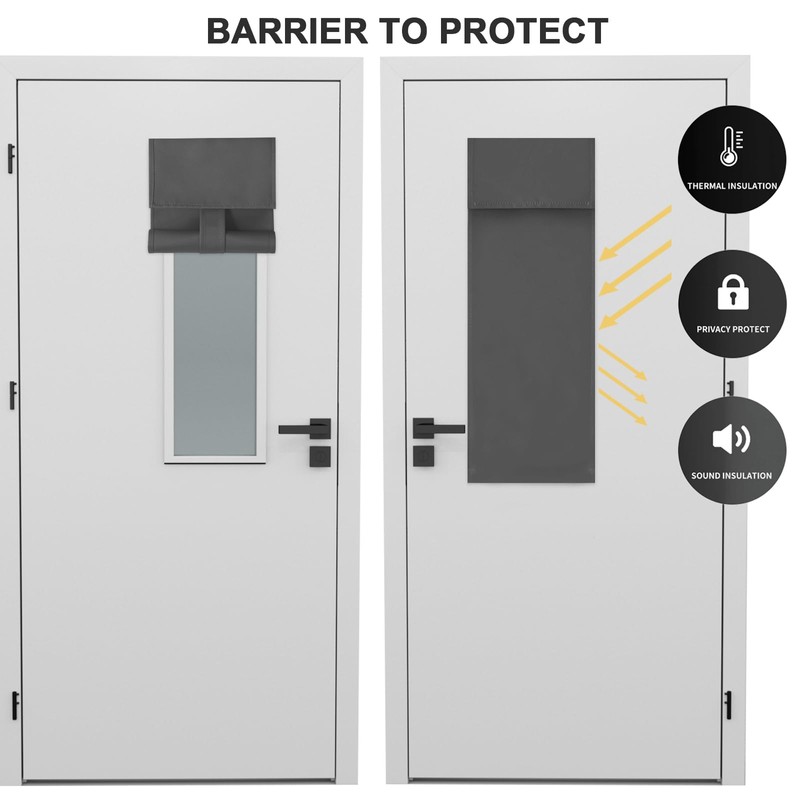 BARRIER TO PROTECT

THERMAL INSULATION

PRIVACY PROTECT

SOUND INSULATION