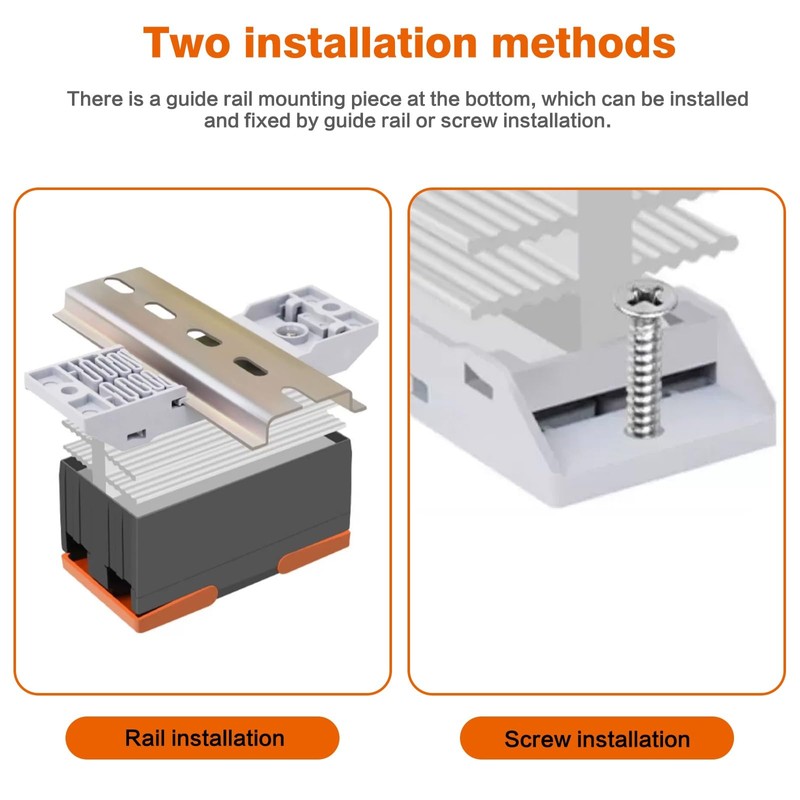 Two installation methods

There is a guide rail mounting piece at the bottom, which can be installed and fixed by guide rail or screw installation.

Rail installation

Screw installation