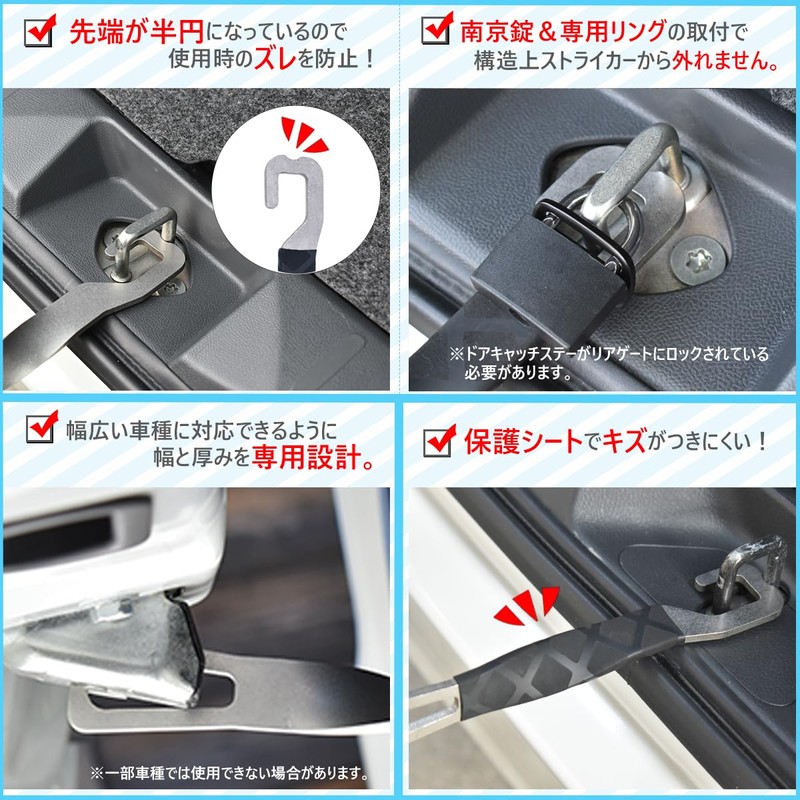 先端が半円になっているので
使用時のズレを防止！

南京錠＆専用リングの取付で
構造上ストライカーから外れません。

※ドアキャッチステーがリアゲートにロックされている必要があります。

幅広い車種に対応できるように
幅と厚みを専用設計。

※一部車種では使用できない場合があります。

保護シートでキズがつきにくい！