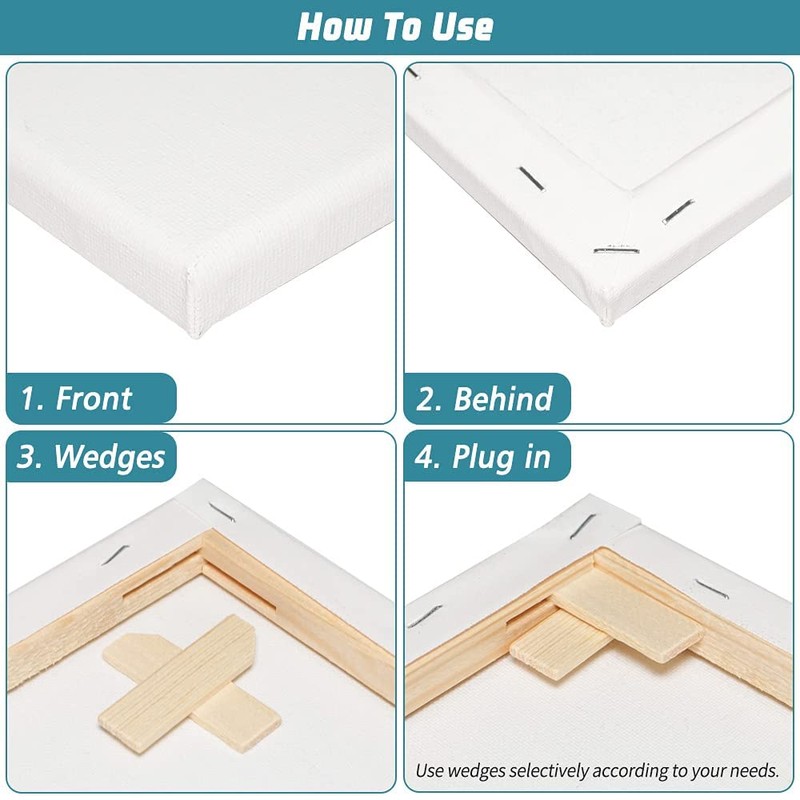 How To Use

1. Front

2. Behind

3. Wedges

4. Plug in

Use wedges selectively according to your needs.