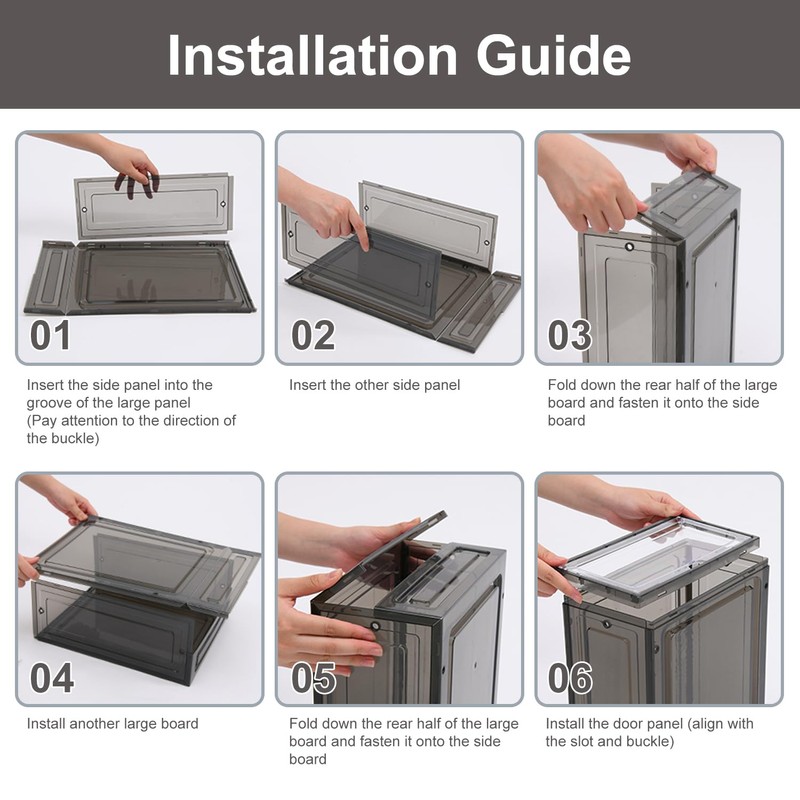 Installation Guide

01

Insert the side panel into the groove of the large panel
(Pay attention to the direction of the buckle)

02

Insert the other side panel

03

Fold down the rear half of the large board and fasten it onto the side board

04

Install another large board

05

Fold down the rear half of the large board and fasten it onto the side board

06

Install the door panel (align with the slot and buckle)