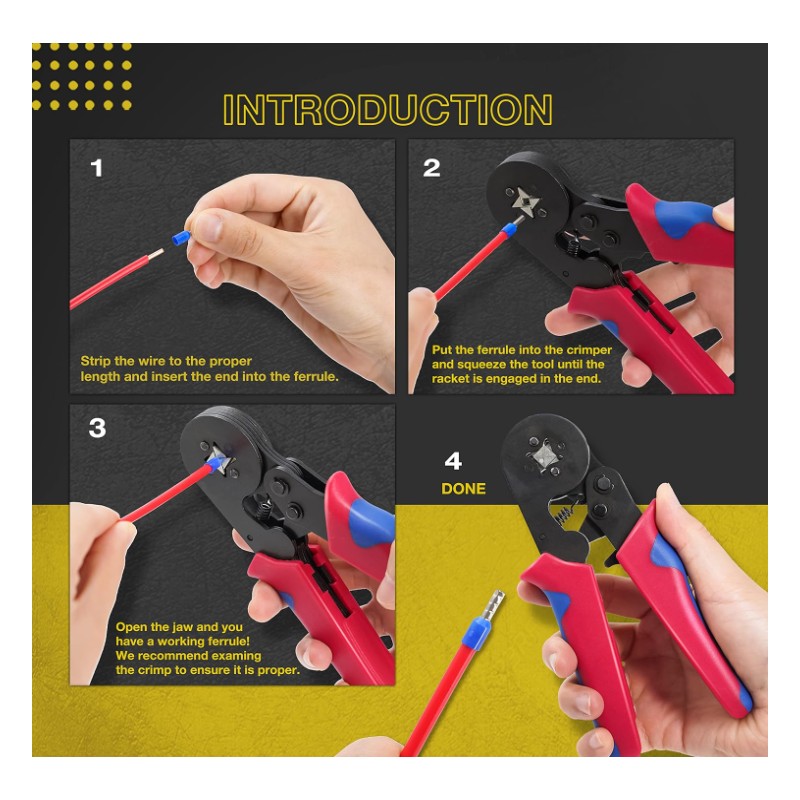 INTRODUCTION

1

Strip the wire to the proper length and insert the end into the ferrule.

2

Put the ferrule into the crimper and squeeze the tool until the racket is engaged in the end.

3

Open the jaw and you have a working ferrule! We recommend examing the crimp to ensure it is proper.

4

DONE