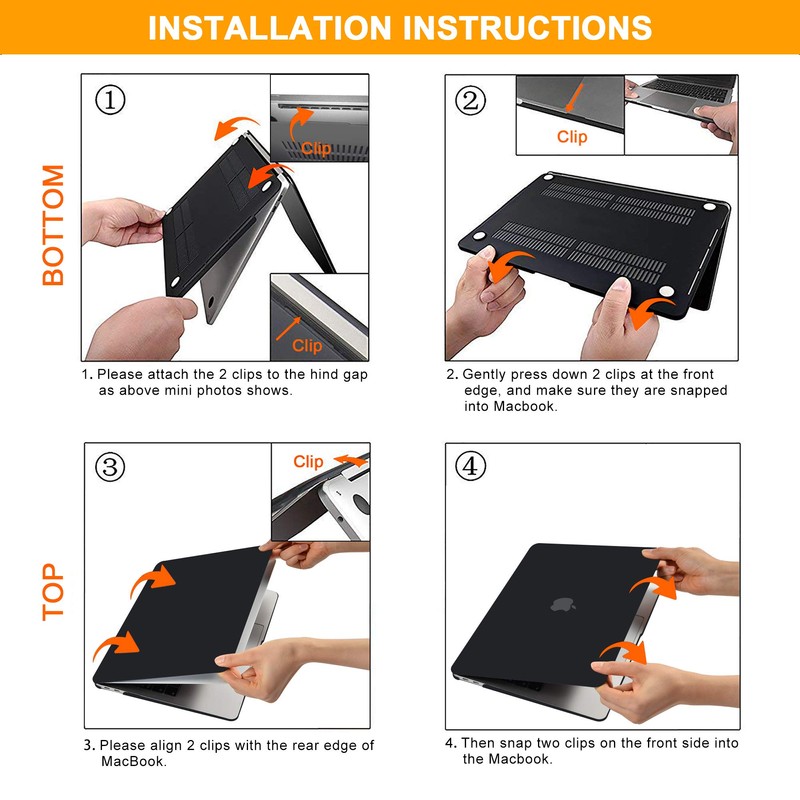 INSTALLATION INSTRUCTIONS

BOTTOM

①

Clip

Clip

1. Please attach the 2 clips to the hind gap as above mini photos shows.

②

Clip

2. Gently press down 2 clips at the front edge, and make sure they are snapped into Macbook.

TOP

③

Clip

3. Please align 2 clips with the rear edge of MacBook.

④

4. Then snap two clips on the front side into the Macbook.