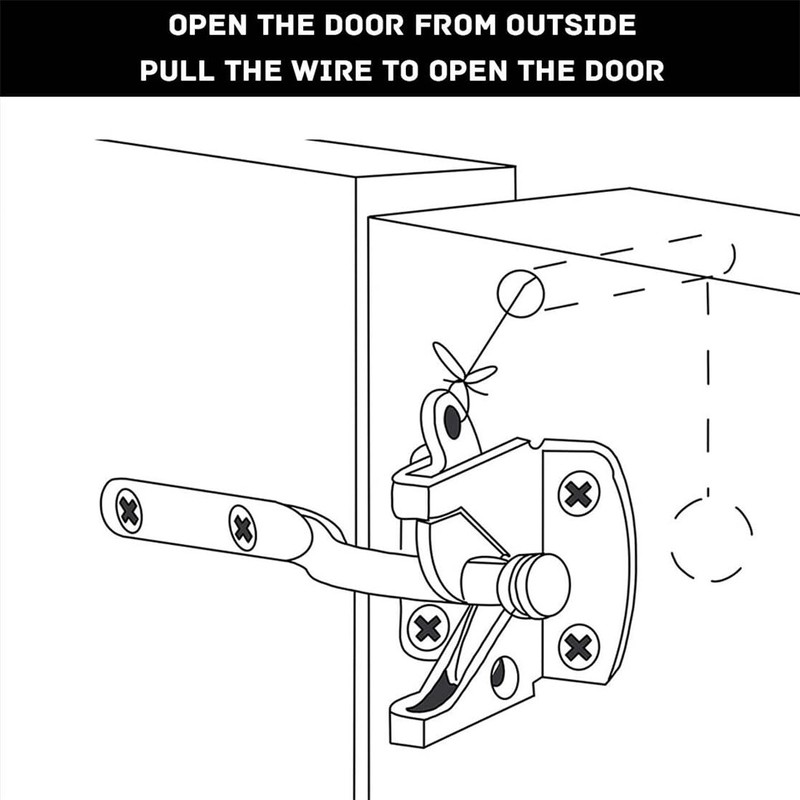 OPEN THE DOOR FROM OUTSIDE
PULL THE WIRE TO OPEN THE DOOR