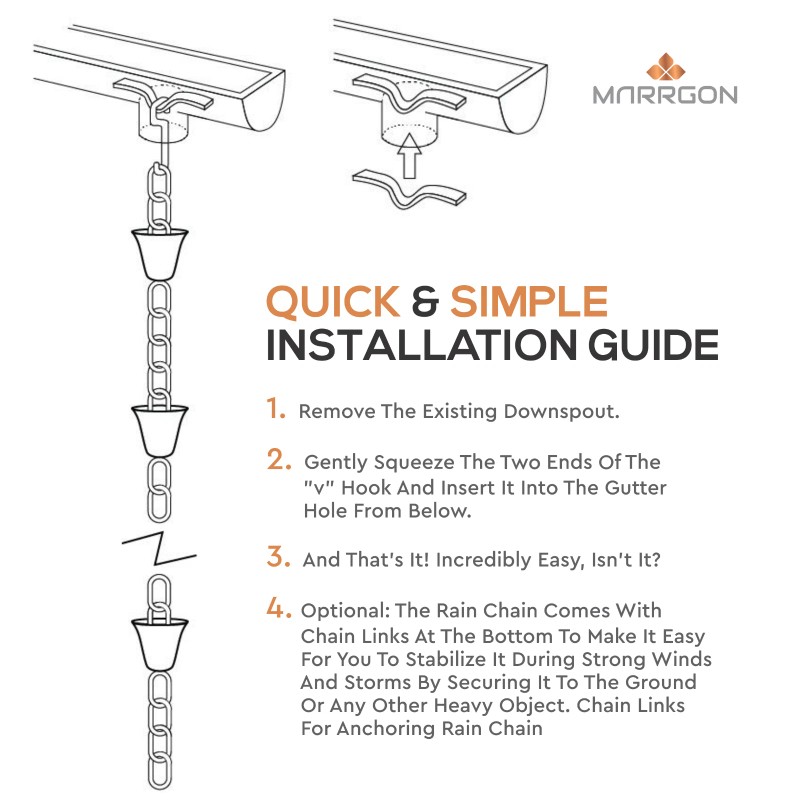 MARRGON

QUICK & SIMPLE
INSTALLATION GUIDE

1. Remove The Existing Downspout.

2. Gently Squeeze The Two Ends Of The "v" Hook And Insert It Into The Gutter Hole From Below.

3. And That's It! Incredibly Easy, Isn't It?

4. Optional: The Rain Chain Comes With Chain Links At The Bottom To Make It Easy For You To Stabilize It During Strong Winds And Storms By Securing It To The Ground Or Any Other Heavy Object. Chain Links For Anchoring Rain Chain