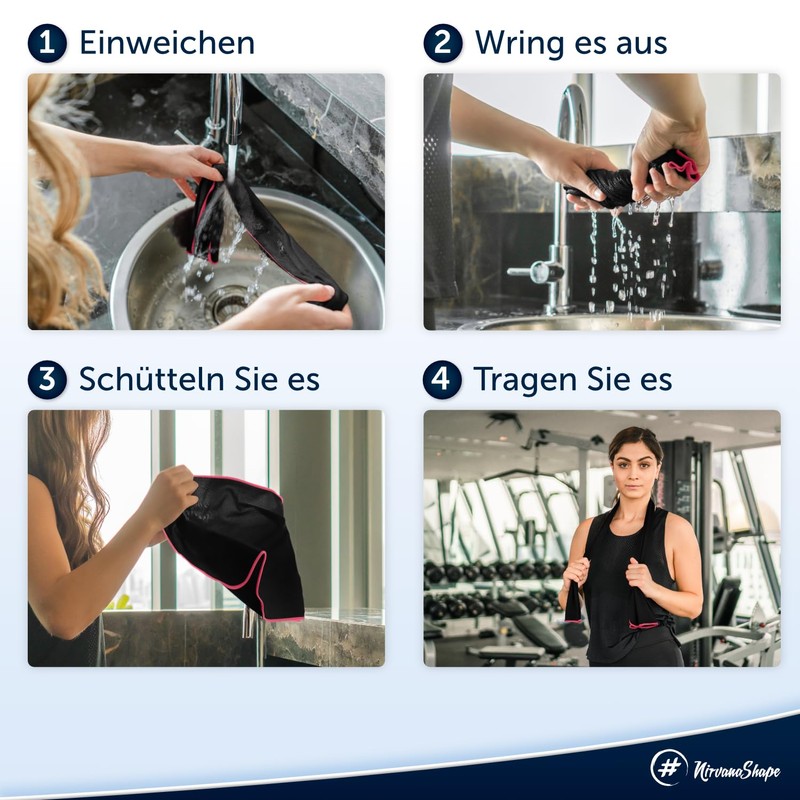 1 Einweichen

2 Wring es aus

3 Schütteln Sie es

4 Tragen Sie es

# NirvanaShape