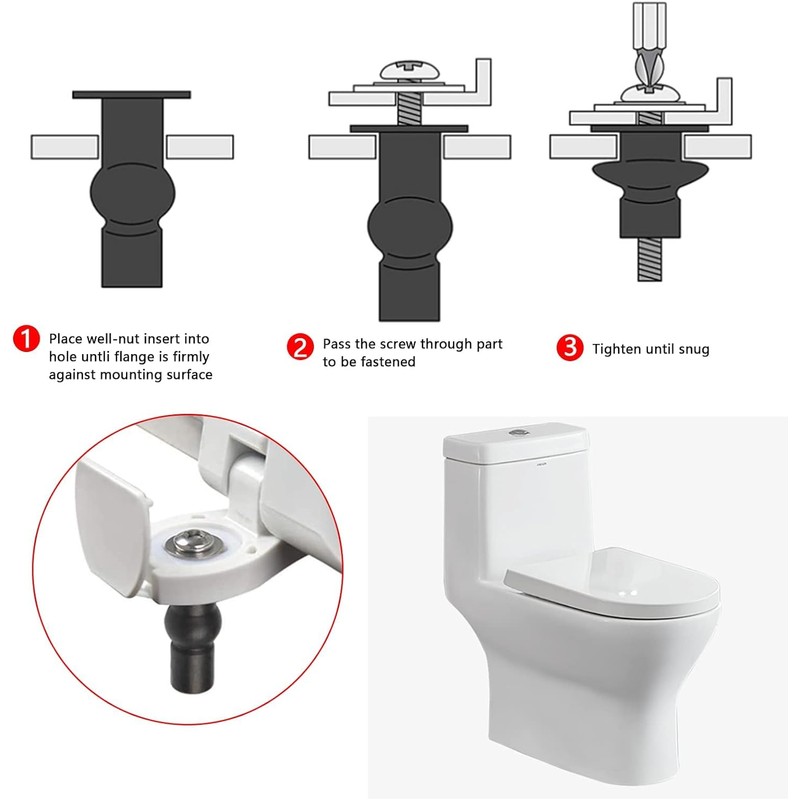 1 Place well-nut insert into hole untli flange is firmly against mounting surface

2 Pass the screw through part to be fastened

3 Tighten until snug