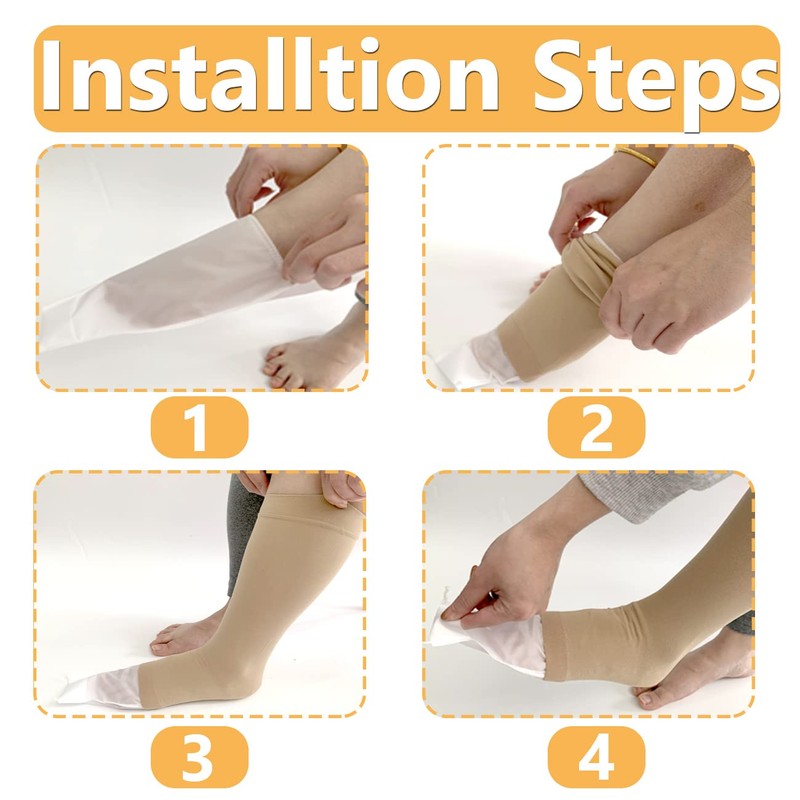 Installtion Steps

1

2

3

4