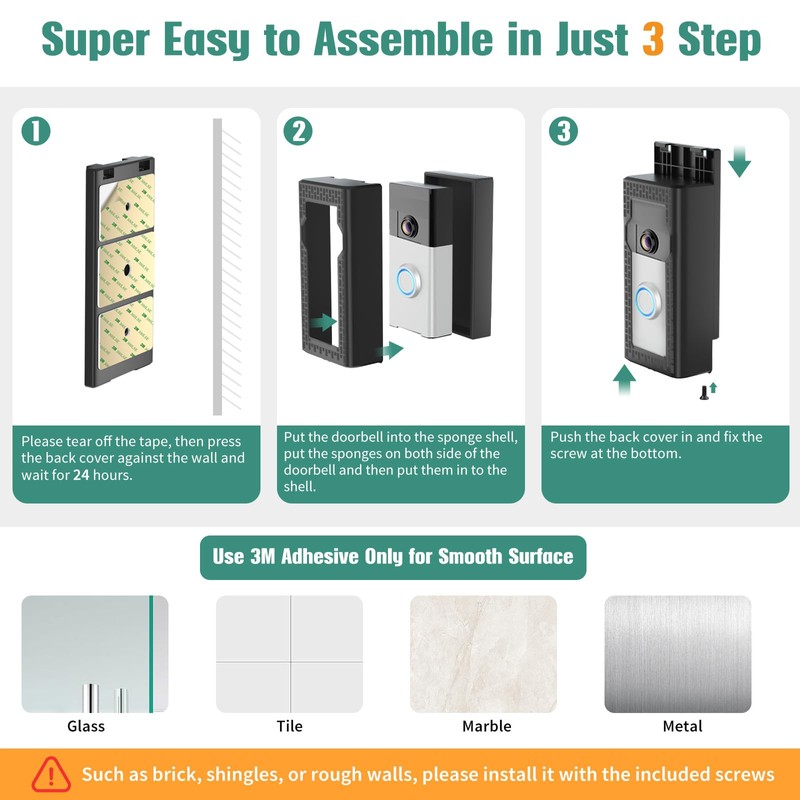 Super Easy to Assemble in Just 3 Step

1

Please tear off the tape, then press the back cover against the wall and wait for 24 hours.

2

Put the doorbell into the sponge shell, put the sponges on both side of the doorbell and then put them in to the shell.

3

Push the back cover in and fix the screw at the bottom.

Use 3M Adhesive Only for Smooth Surface

Glass

Tile

Marble

Metal

Such as brick, shingles, or rough walls, please install it with the included screws