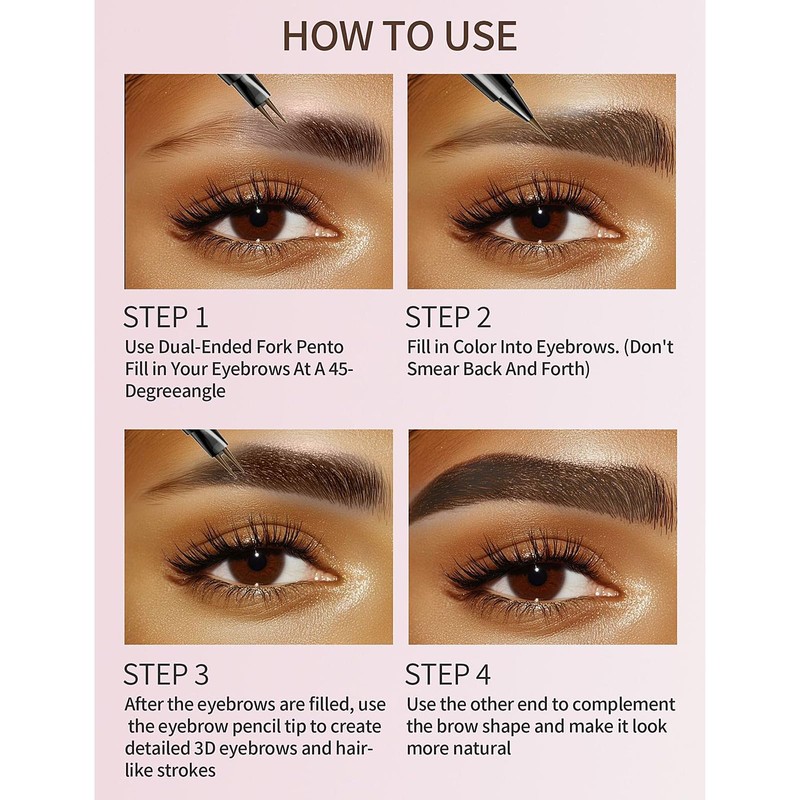 HOW TO USE

STEP 1
Use Dual-Ended Fork Pento Fill in Your Eyebrows At A 45-Degreeangle

STEP 2
Fill in Color Into Eyebrows. (Don't Smear Back And Forth)

STEP 3
After the eyebrows are filled, use the eyebrow pencil tip to create detailed 3D eyebrows and hair-like strokes

STEP 4
Use the other end to complement the brow shape and make it look more natural