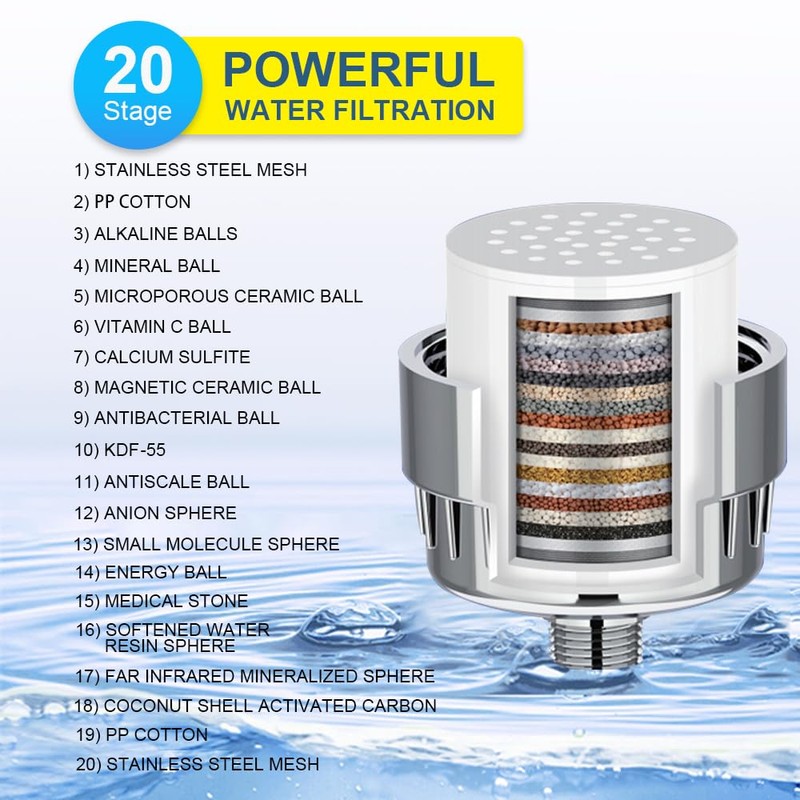 20
Stage

POWERFUL
WATER FILTRATION

1) STAINLESS STEEL MESH
2) PP COTTON
3) ALKALINE BALLS
4) MINERAL BALL
5) MICROPOROUS CERAMIC BALL
6) VITAMIN C BALL
7) CALCIUM SULFITE
8) MAGNETIC CERAMIC BALL
9) ANTIBACTERIAL BALL
10) KDF-55
11) ANTISCALE BALL
12) ANION SPHERE
13) SMALL MOLECULE SPHERE
14) ENERGY BALL
15) MEDICAL STONE
16) SOFTENED WATER RESIN SPHERE
17) FAR INFRARED MINERALIZED SPHERE
18) COCONUT SHELL ACTIVATED CARBON
19) PP COTTON
20) STAINLESS STEEL MESH