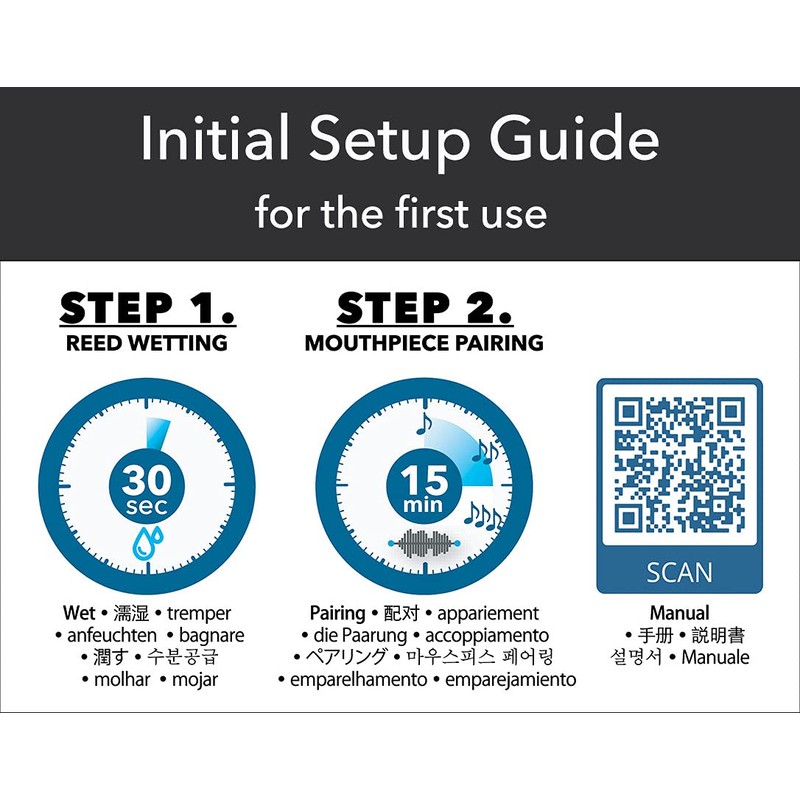 Initial Setup Guide
for the first use

STEP 1.
REED WETTING

30 sec

Wet • 濡湿 • tremper • anfeuchten • bagnare • 潤す • 수분공급 • molhar • mojar

STEP 2.
MOUTHPIECE PAIRING

15 min

Pairing • 配对 • appariement • die Paarung • accoppiamento • ペアリング • 마우스피스 페어링 • emparelhamento • emparejamiento

SCAN

Manual • 手册 • 説明書 설명서 • Manuale