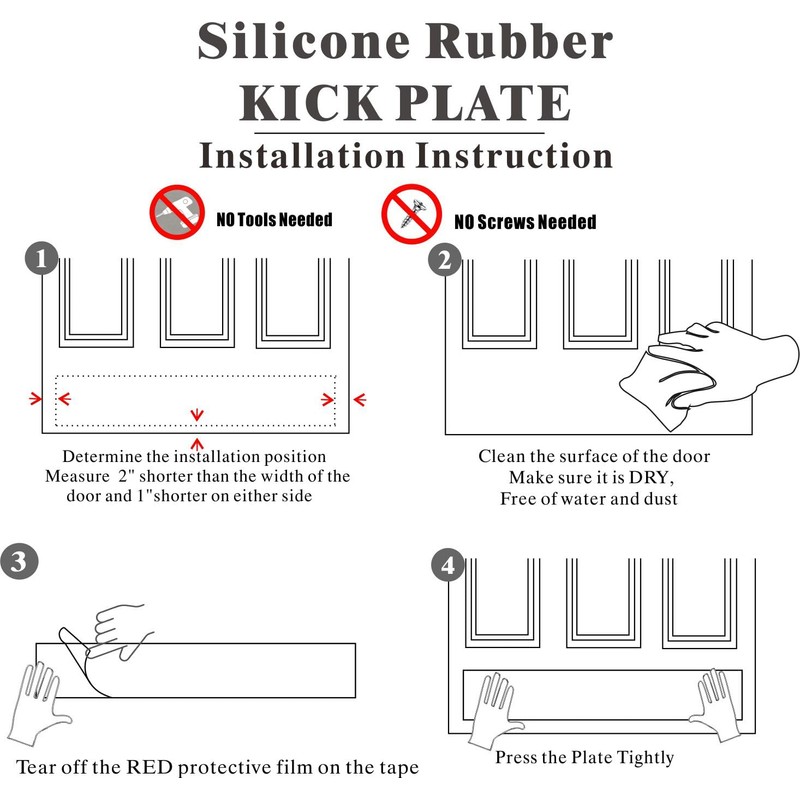 Silicone Rubber
KICK PLATE
Installation Instruction

NO Tools Needed

NO Screws Needed

1

Determine the installation position
Measure 2" shorter than the width of the door and 1"shorter on either side

2

Clean the surface of the door
Make sure it is DRY,
Free of water and dust

3

Tear off the RED protective film on the tape

4

Press the Plate Tightly