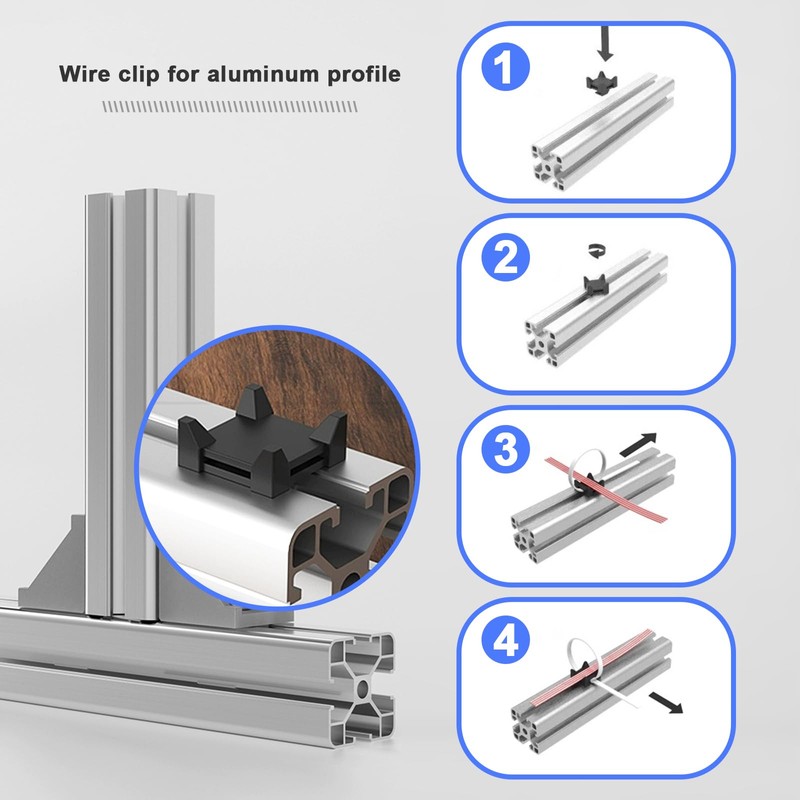 Wire clip for aluminum profile

1

2

3

4