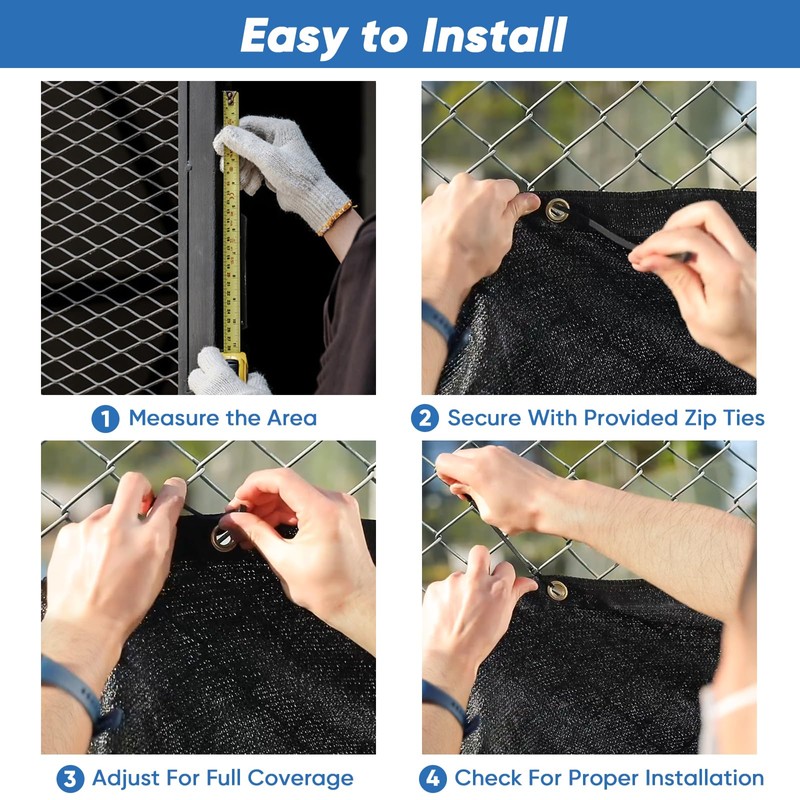 Easy to Install

1 Measure the Area

2 Secure With Provided Zip Ties

3 Adjust For Full Coverage

4 Check For Proper Installation