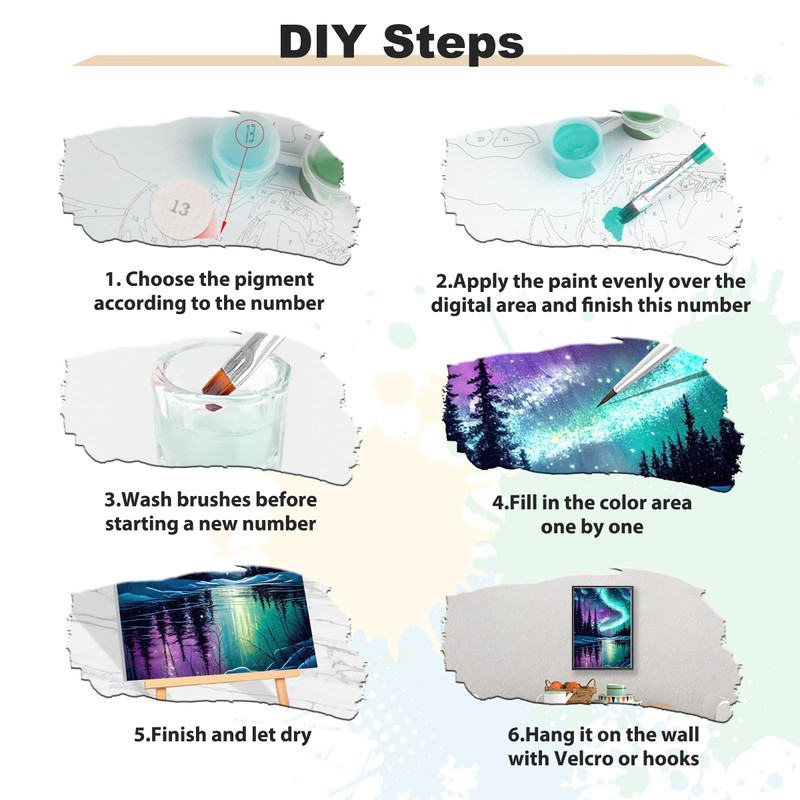 DIY Steps

13

13

1. Choose the pigment according to the number

2.Apply the paint evenly over the digital area and finish this number

3.Wash brushes before starting a new number

4.Fill in the color area one by one

5.Finish and let dry

6.Hang it on the wall with Velcro or hooks