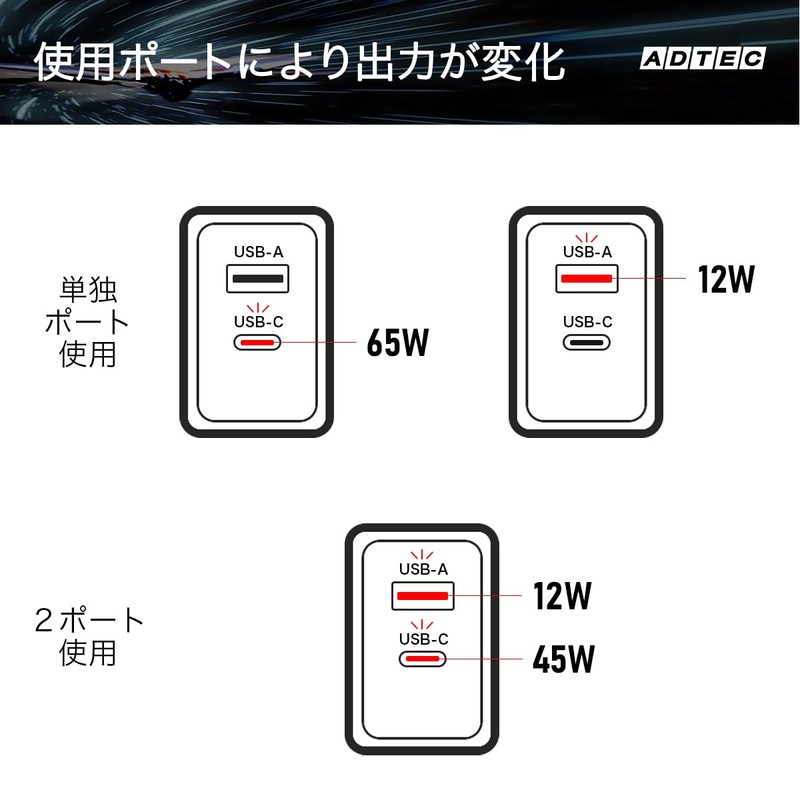 使用ポートにより出力が変化

ADTEC

単独ポート使用

USB-A
USB-C
65W

USB-A
12W
USB-C

２ポート使用

USB-A
12W
USB-C
45W