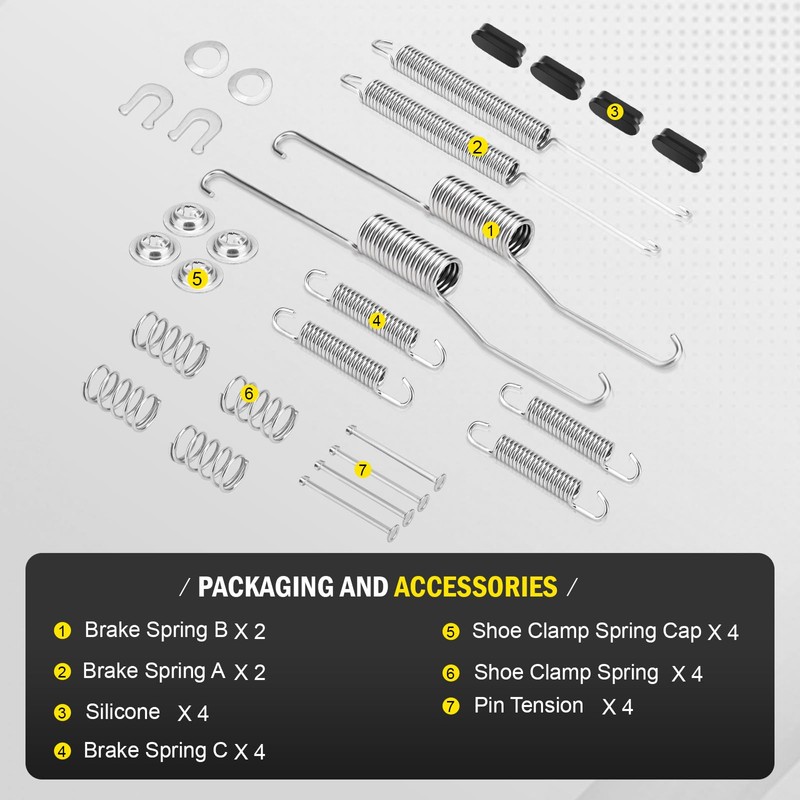 3

2

1

5

4

6

7

/ PACKAGING AND ACCESSORIES /

1 Brake Spring B X 2

2 Brake Spring A X 2

3 Silicone X 4

4 Brake Spring C X 4

5 Shoe Clamp Spring Cap X 4

6 Shoe Clamp Spring X 4

7 Pin Tension X 4