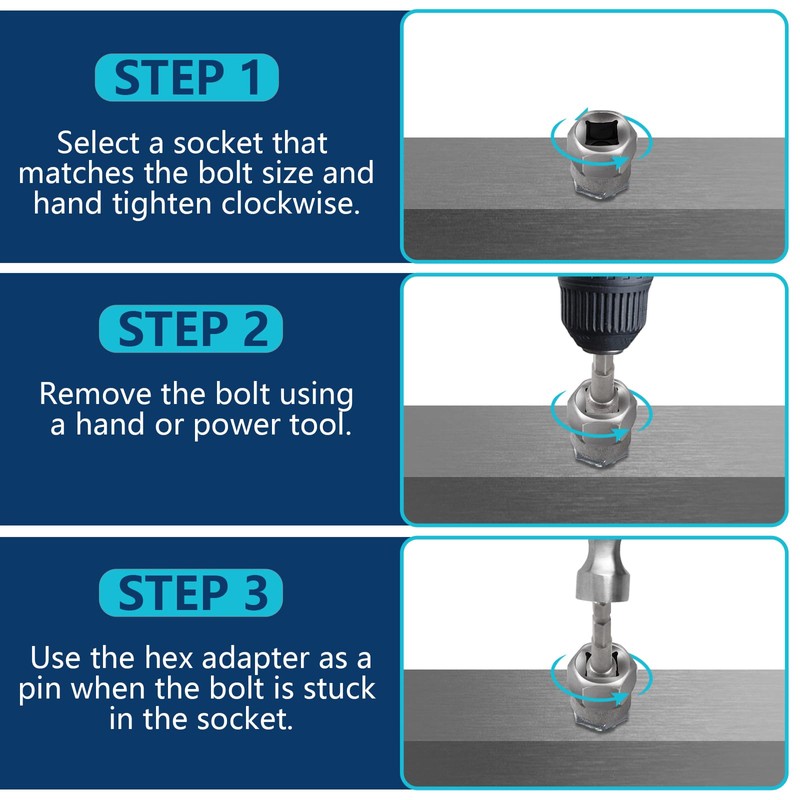 STEP 1

Select a socket that matches the bolt size and hand tighten clockwise.

STEP 2

Remove the bolt using a hand or power tool.

STEP 3

Use the hex adapter as a pin when the bolt is stuck in the socket.