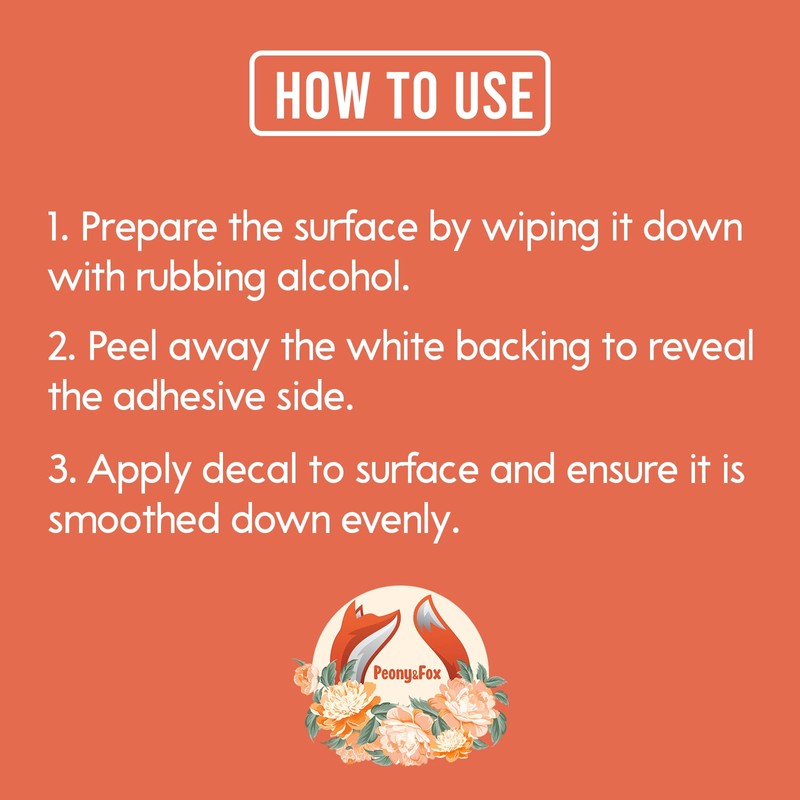 HOW TO USE

1. Prepare the surface by wiping it down with rubbing alcohol.

2. Peel away the white backing to reveal the adhesive side.

3. Apply decal to surface and ensure it is smoothed down evenly.

Peony&Fox