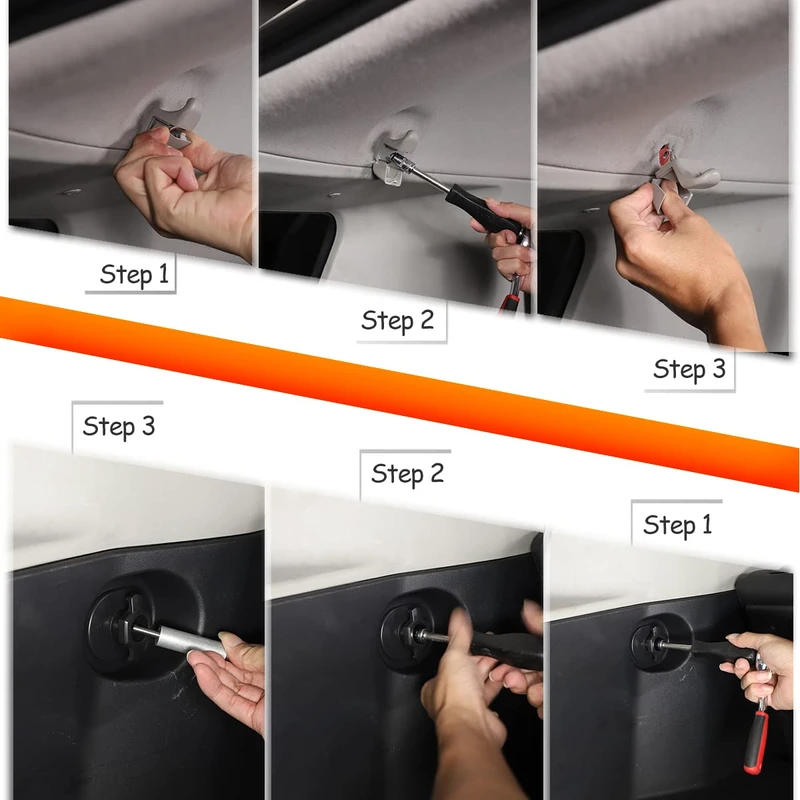 Step 1

Step 2

Step 3

Step 3

Step 2

Step 1