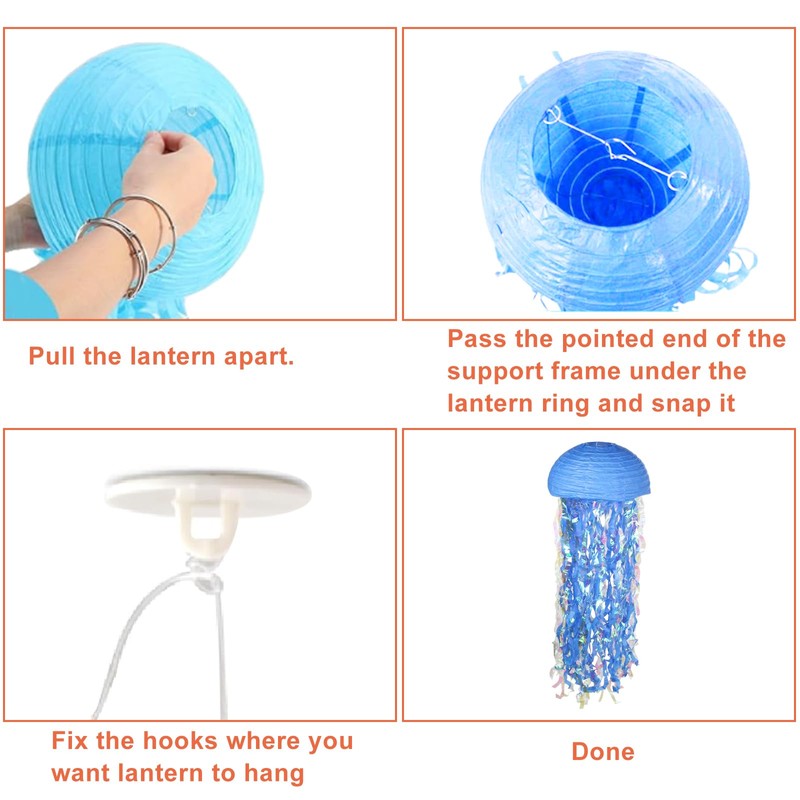 Pull the lantern apart.

Pass the pointed end of the support frame under the lantern ring and snap it

Fix the hooks where you want lantern to hang

Done