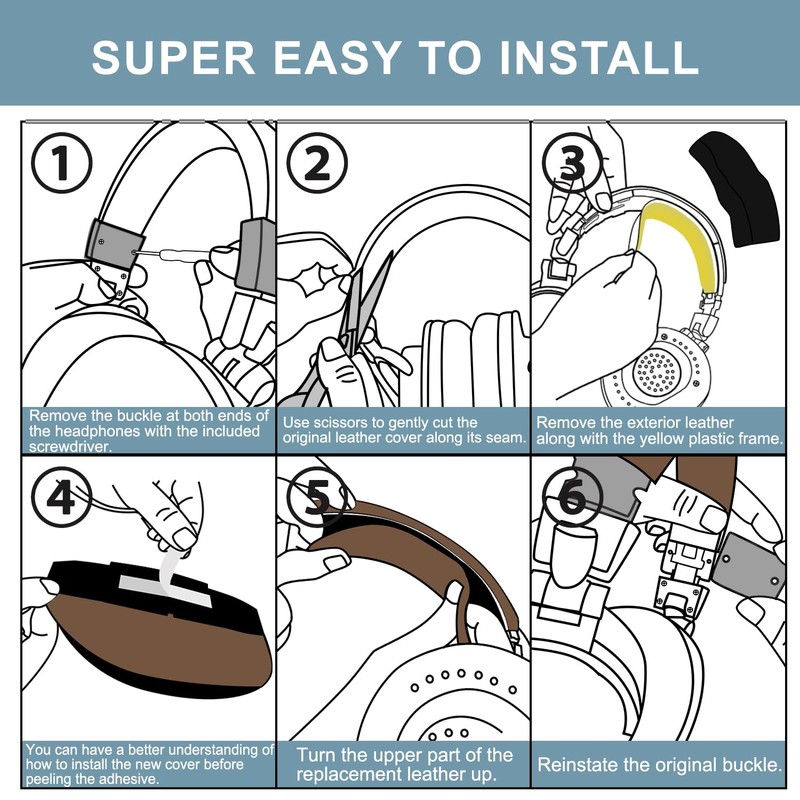 SUPER EASY TO INSTALL

1

Remove the buckle at both ends of the headphones with the included screwdriver.

2

Use scissors to gently cut the original leather cover along its seam.

3

Remove the exterior leather along with the yellow plastic frame.

4

You can have a better understanding of how to install the new cover before peeling the adhesive.

5

Turn the upper part of the replacement leather up.

6

Reinstate the original buckle.