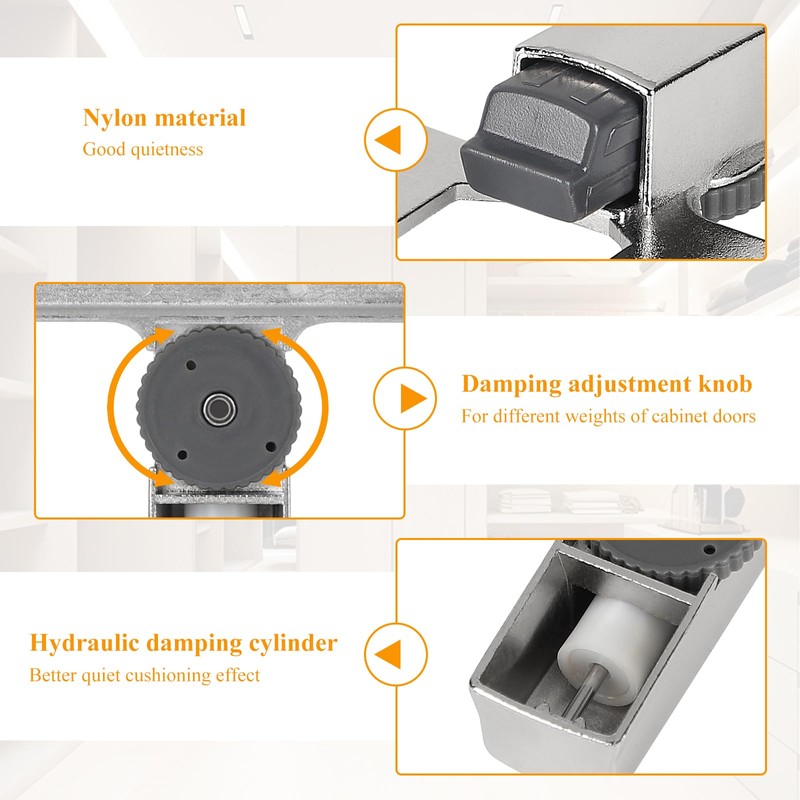 Nylon material
Good quietness

Damping adjustment knob
For different weights of cabinet doors

Hydraulic damping cylinder
Better quiet cushioning effect