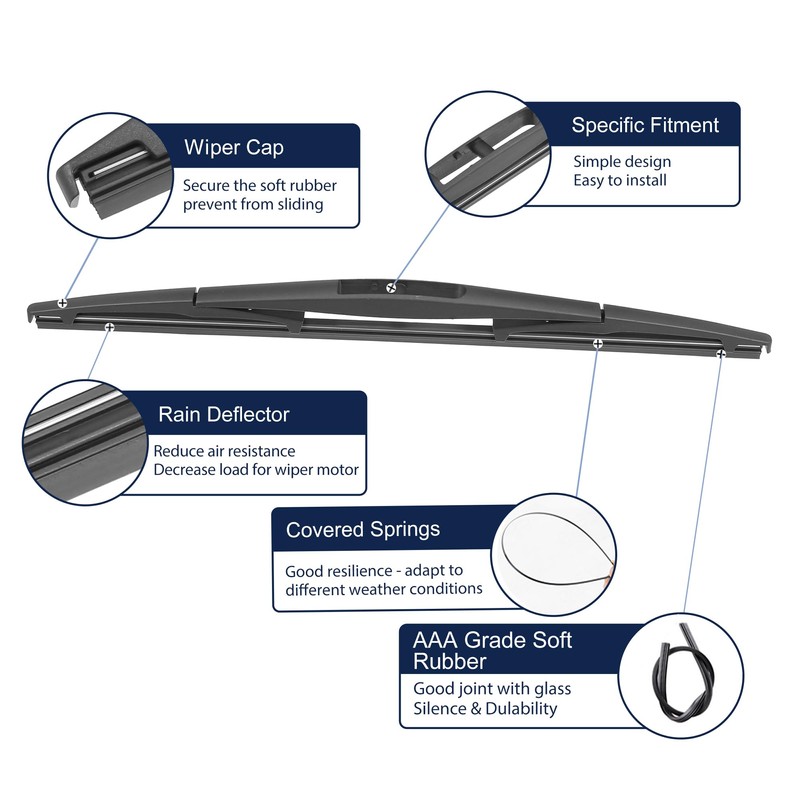 Wiper Cap
Secure the soft rubber prevent from sliding

Specific Fitment
Simple design
Easy to install

Rain Deflector
Reduce air resistance
Decrease load for wiper motor

Covered Springs
Good resilience - adapt to different weather conditions

AAA Grade Soft Rubber
Good joint with glass
Silence & Dulability