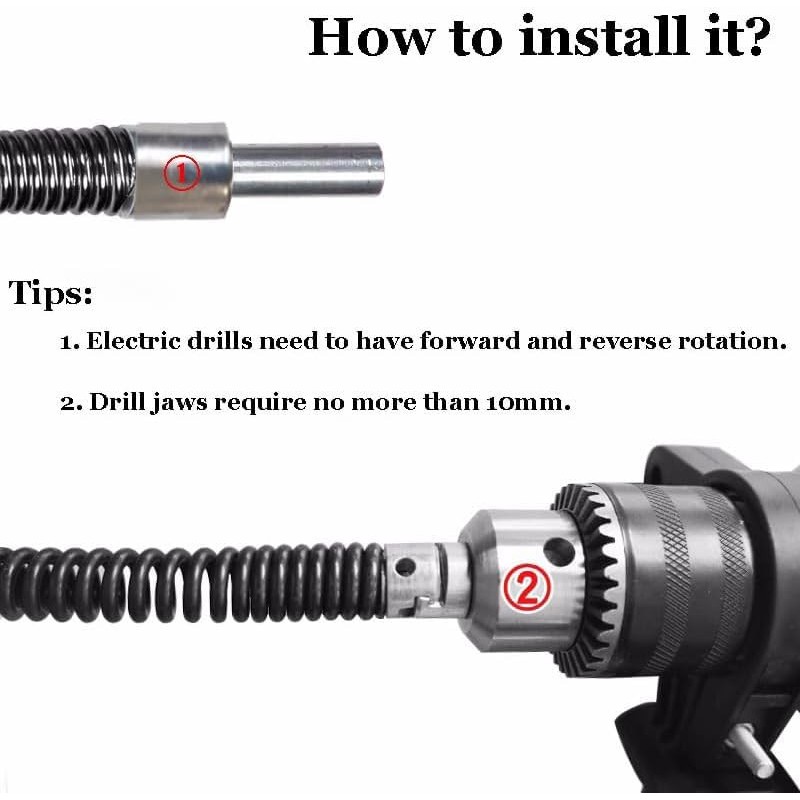 How to install it?

①

Tips:

1. Electric drills need to have forward and reverse rotation.

2. Drill jaws require no more than 10mm.

②