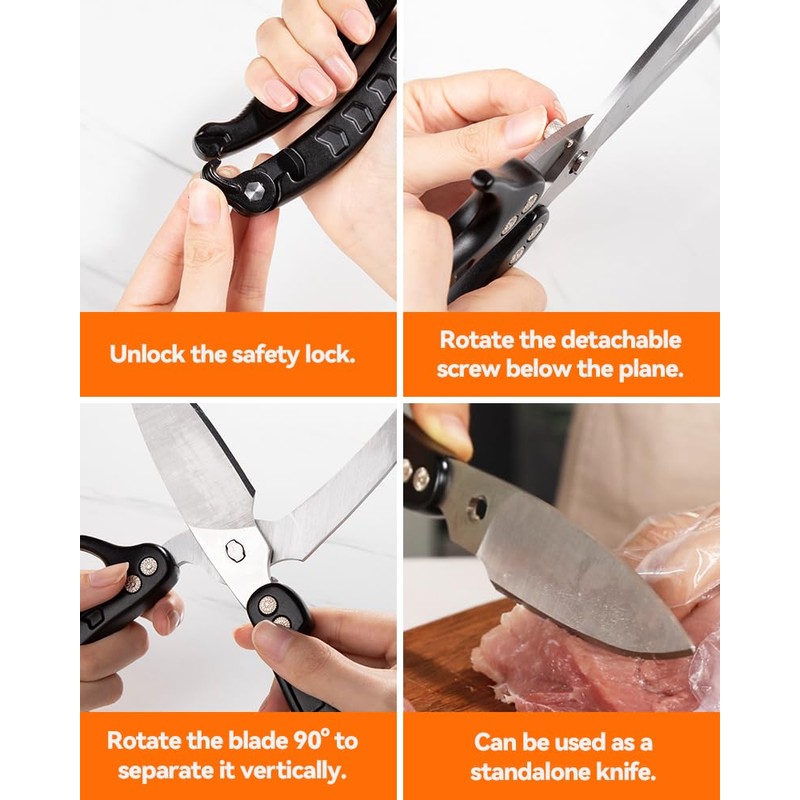 Unlock the safety lock.

Rotate the detachable screw below the plane.

Rotate the blade 90° to separate it vertically.

Can be used as a standalone knife.