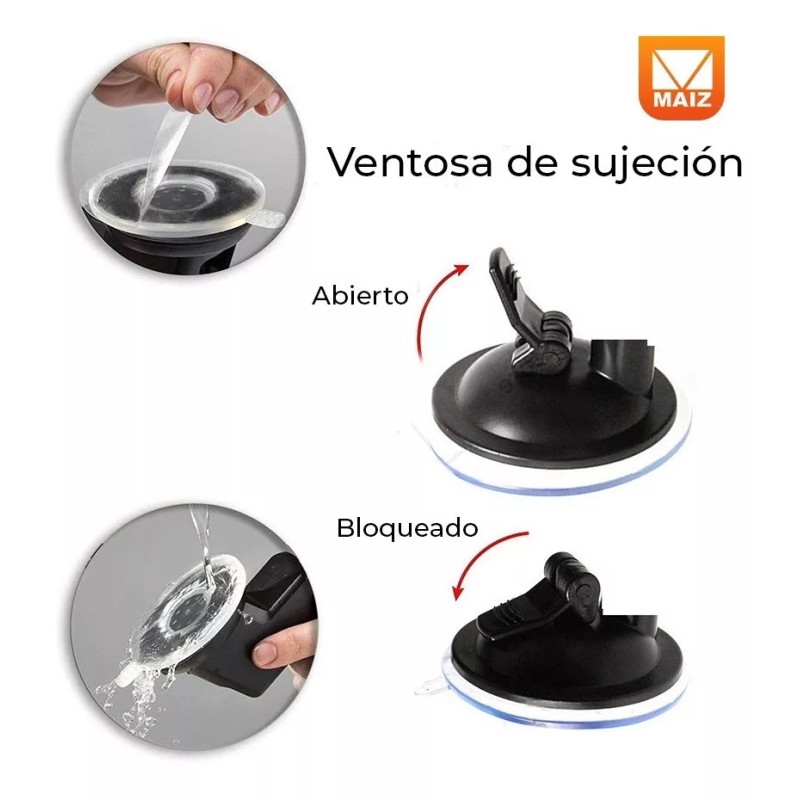 MAIZ

Ventosa de sujeción

Abierto

Bloqueado