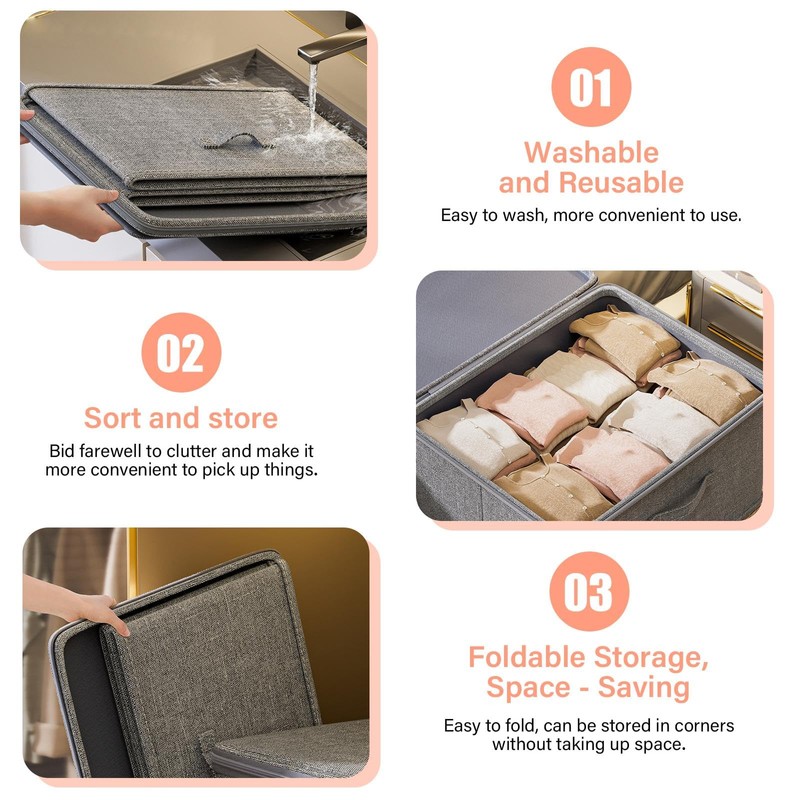 01

Washable and Reusable

Easy to wash, more convenient to use.

02

Sort and store

Bid farewell to clutter and make it more convenient to pick up things.

03

Foldable Storage, Space - Saving

Easy to fold, can be stored in corners without taking up space.