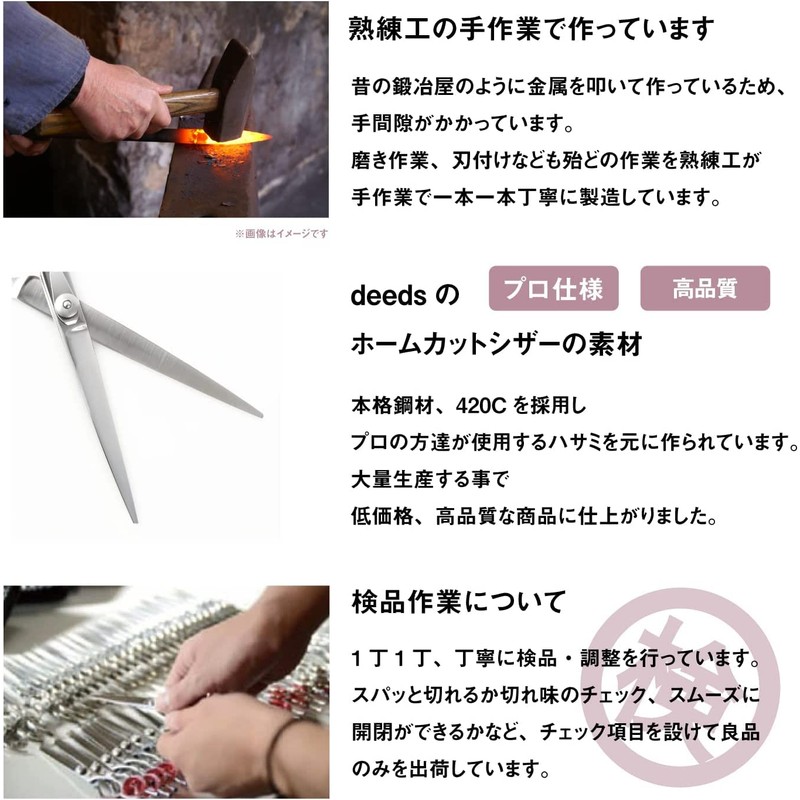 熟練工の手作業で作っています

昔の鍛冶屋のように金属を叩いて作っているため、手間隙がかかっています。
磨き作業、刃付けなども殆どの作業を熟練工が手作業で一本一本丁寧に製造しています。

※画像はイメージです

deeds の プロ仕様 高品質
ホームカットシザーの素材

本格鋼材、420C を採用し
プロの方達が使用するハサミを元に作られています。
大量生産する事で
低価格、高品質な商品に仕上がりました。

検品作業について

1丁1丁、丁寧に検品・調整を行っています。
スパッと切れるか切れ味のチェック、スムーズに開閉ができるかなど、チェック項目を設けて良品のみを出荷しています。

検