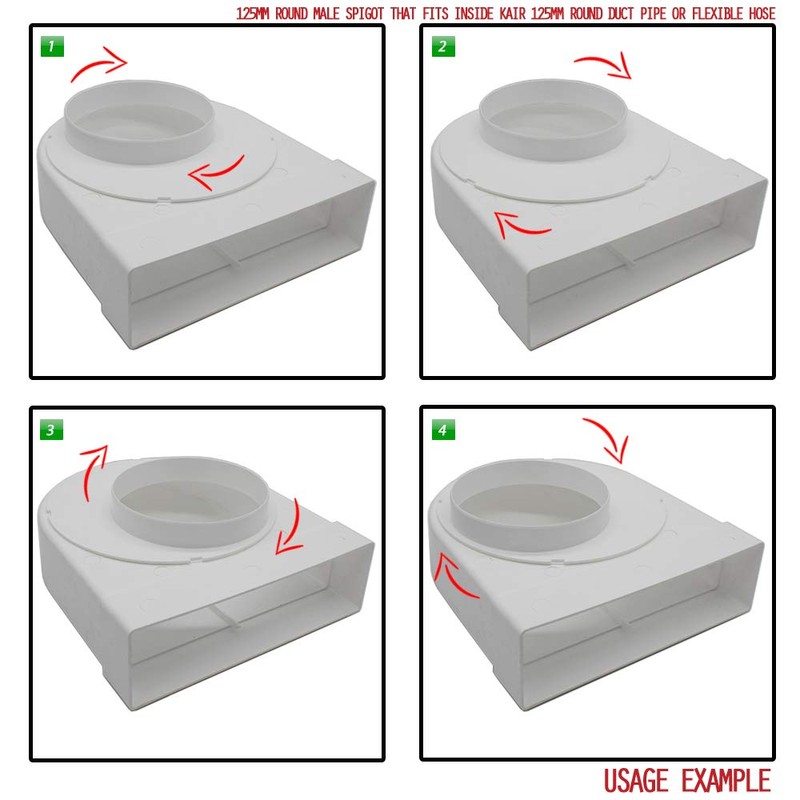 125MM ROUND MALE SPIGOT THAT FITS INSIDE KAIR 125MM ROUND DUCT PIPE OR FLEXIBLE HOSE

1

2

3

4

USAGE EXAMPLE