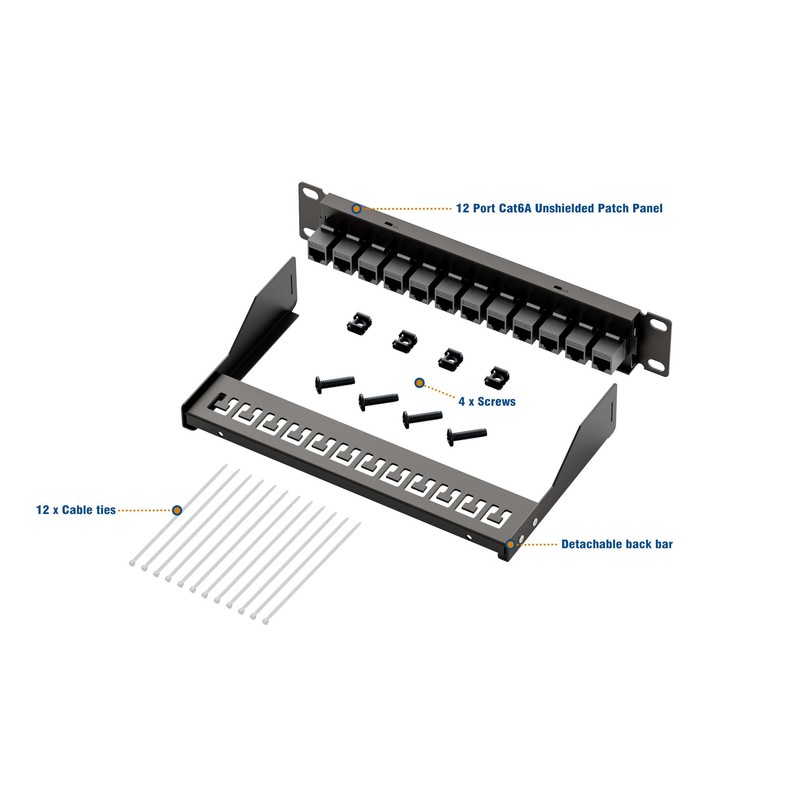 12 Port Cat6A Unshielded Patch Panel

4 x Screws

12 x Cable ties

Detachable back bar