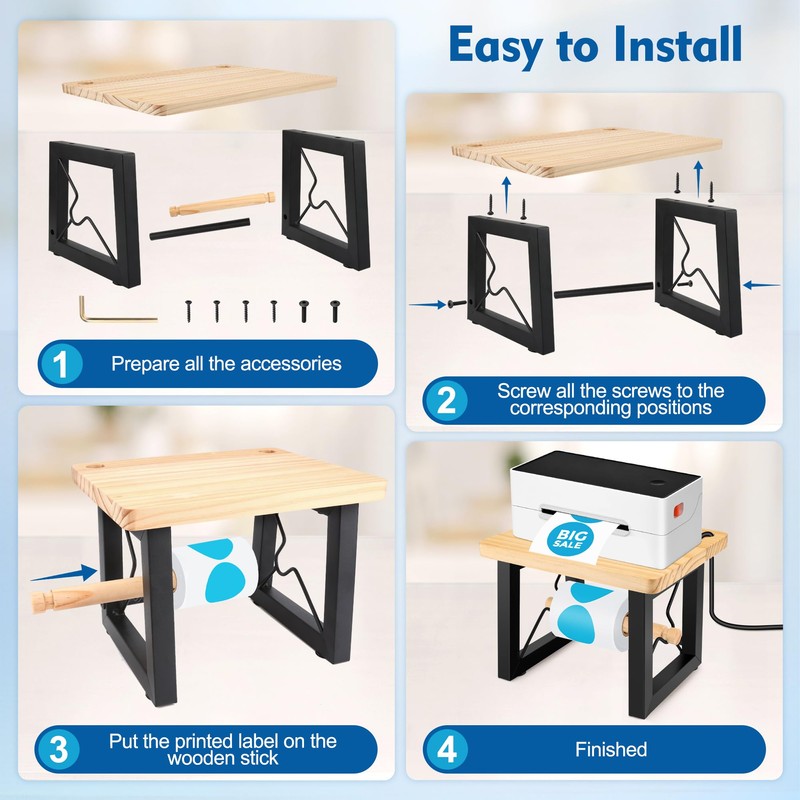 Easy to Install

1 Prepare all the accessories

2 Screw all the screws to the corresponding positions

3 Put the printed label on the wooden stick

BIG SALE

4 Finished