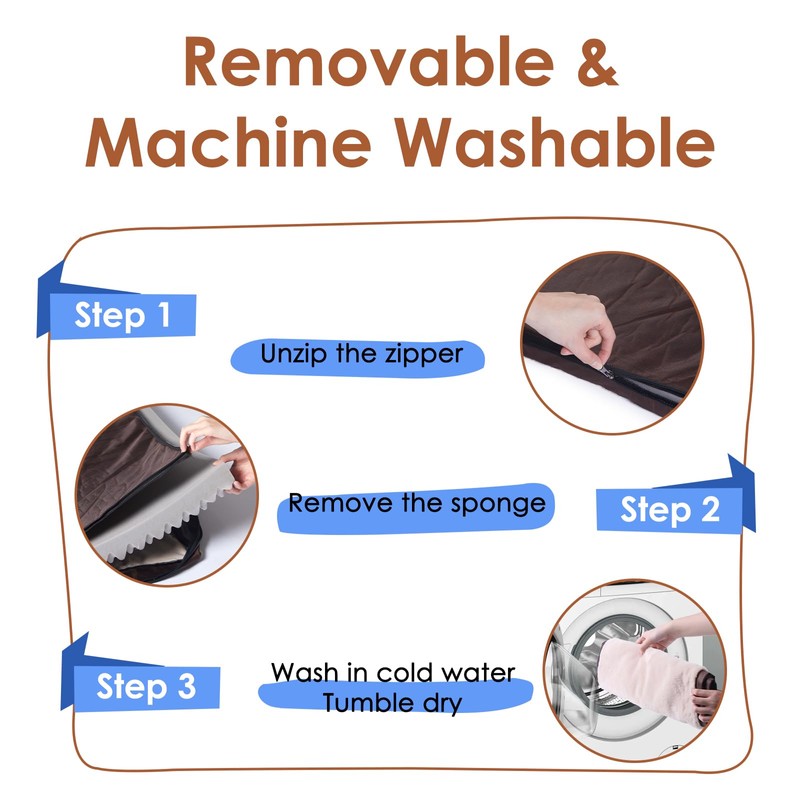 Removable & Machine Washable

Step 1

Unzip the zipper

Remove the sponge

Step 2

Step 3

Wash in cold water
Tumble dry