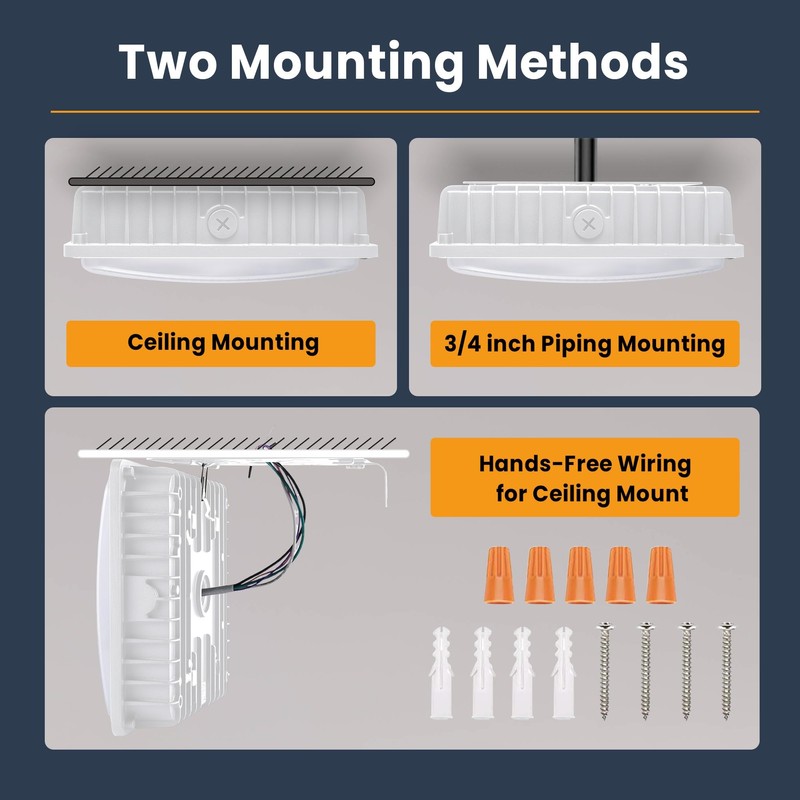 Two Mounting Methods

Ceiling Mounting

3/4 inch Piping Mounting

Hands-Free Wiring
for Ceiling Mount