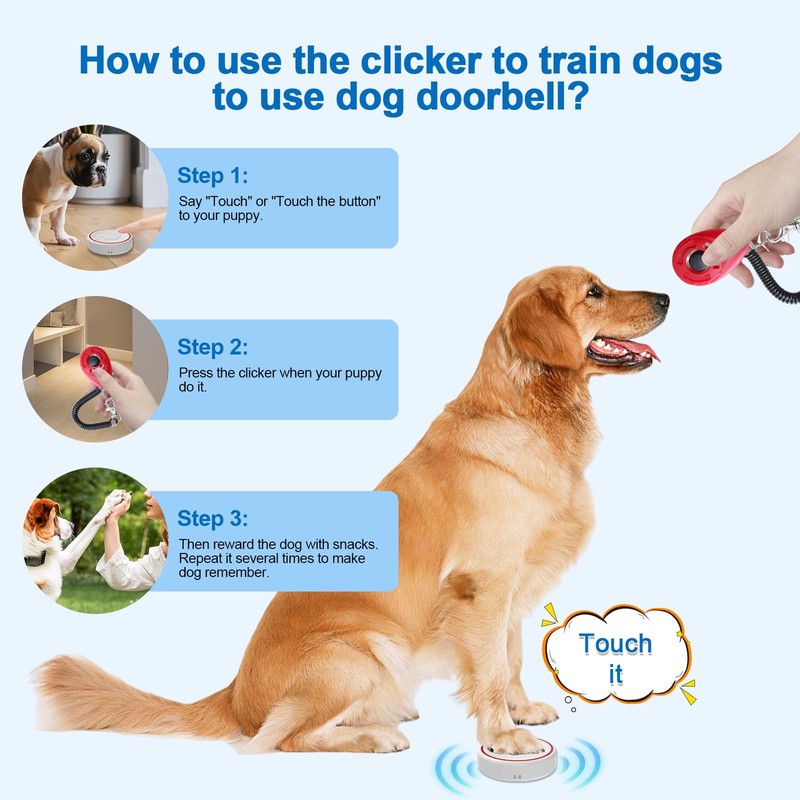 How to use the clicker to train dogs to use dog doorbell?

Step 1:
Say "Touch" or "Touch the button" to your puppy.

Step 2:
Press the clicker when your puppy do it.

Step 3:
Then reward the dog with snacks. Repeat it several times to make dog remember.

Touch it