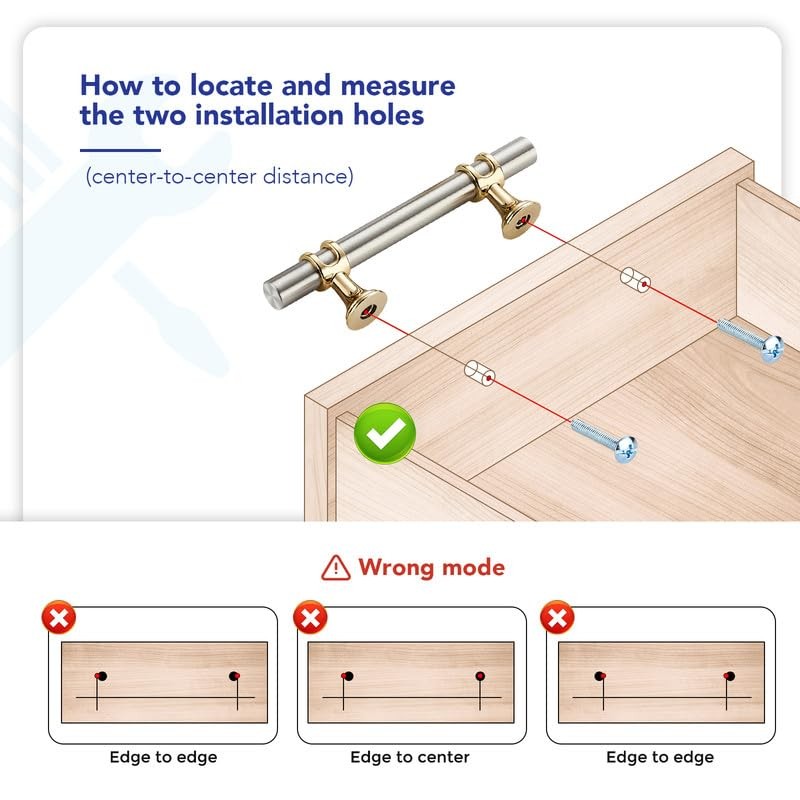 How to locate and measure the two installation holes

(center-to-center distance)

Wrong mode

Edge to edge

Edge to center

Edge to edge