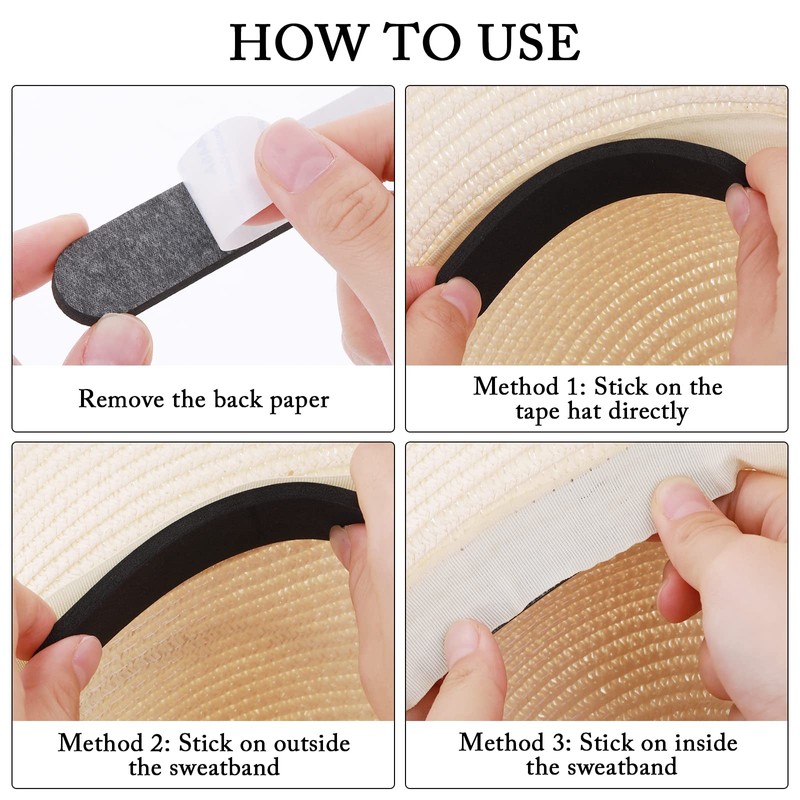 HOW TO USE

Remove the back paper

Method 1: Stick on the tape hat directly

Method 2: Stick on outside the sweatband

Method 3: Stick on inside the sweatband