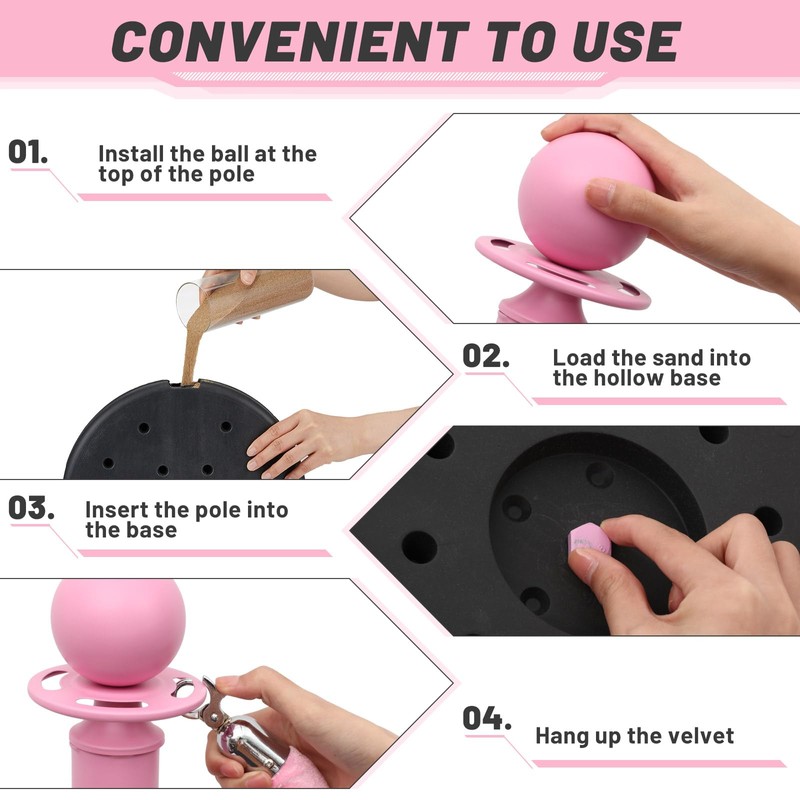 CONVENIENT TO USE

01.
Install the ball at the top of the pole

02.
Load the sand into the hollow base

03.
Insert the pole into the base

04.
Hang up the velvet