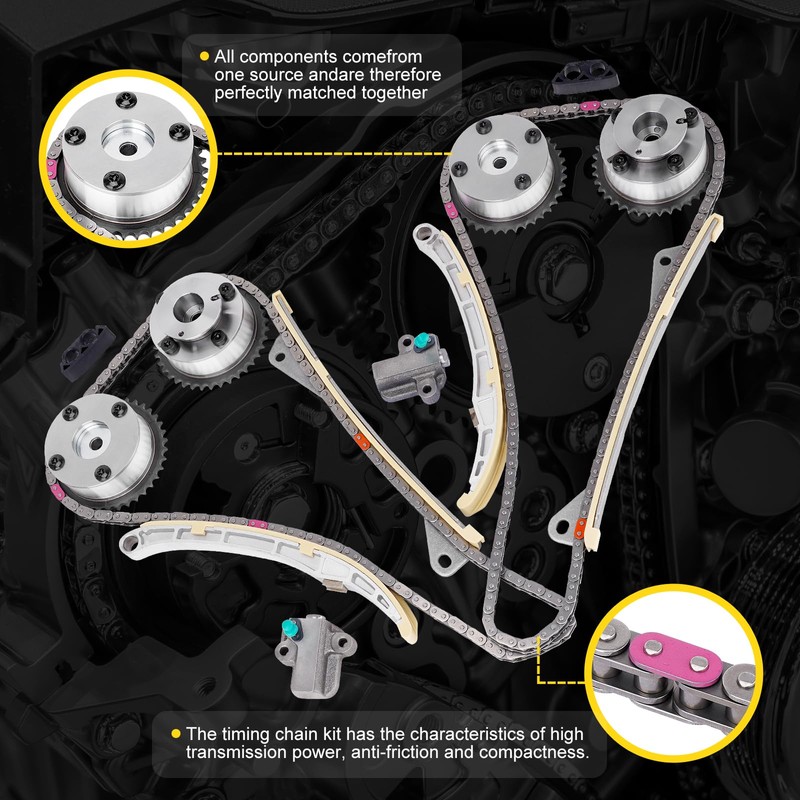 All components comefrom one source andare therefore perfectly matched together

The timing chain kit has the characteristics of high transmission power, anti-friction and compactness.