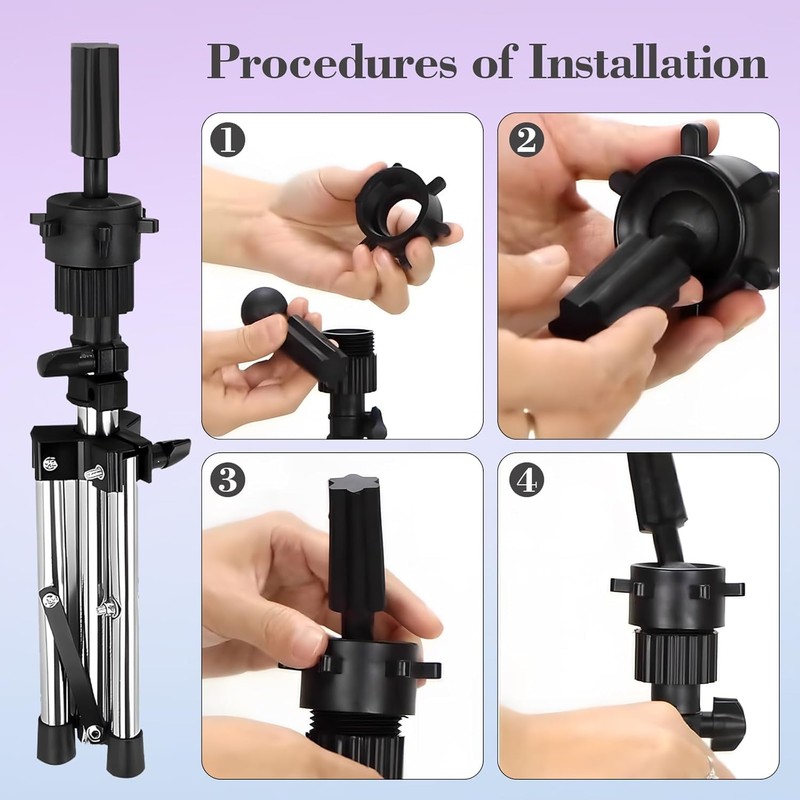 Procedures of Installation

1

2

3

4